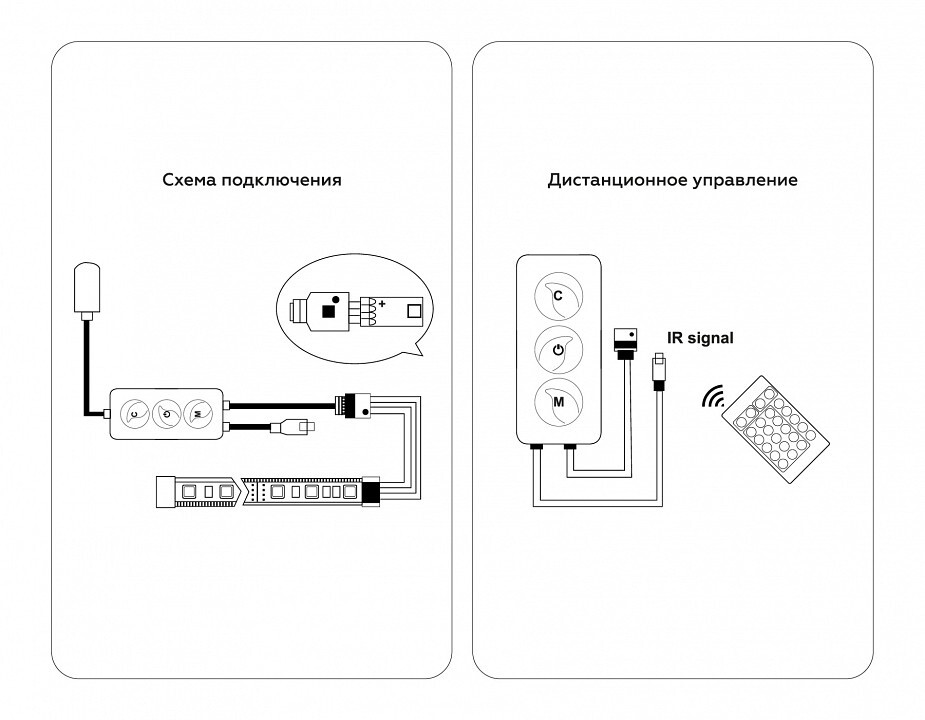 Схема подключения

+

C

M

Дистанционное управление

C

M

IR signal