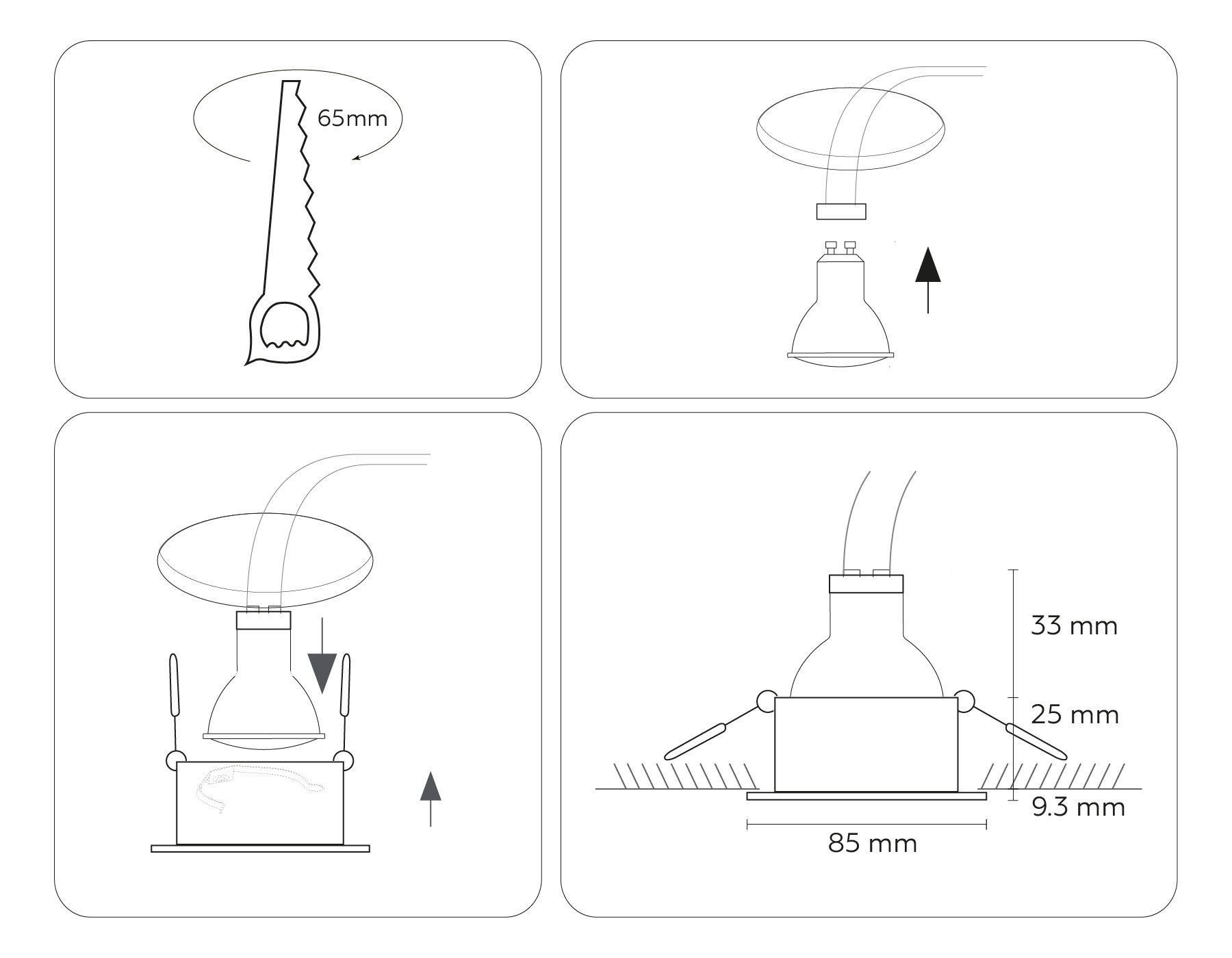 65mm

33 mm

25 mm

9.3 mm

85 mm