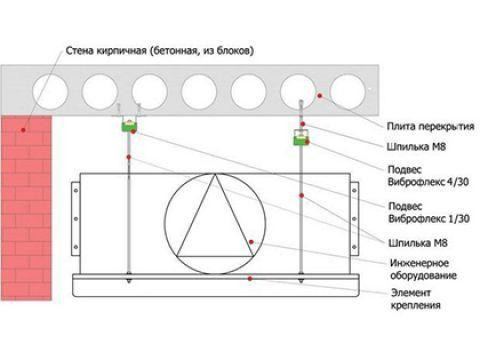 Стена кирпичная (бетонная, из блоков)

Плита перекрытия

Шпилька М8

Подвес Виброфлекс 4/30

Подвес Виброфлекс 1/30

Шпилька М8

Инженерное оборудование

Элемент крепления