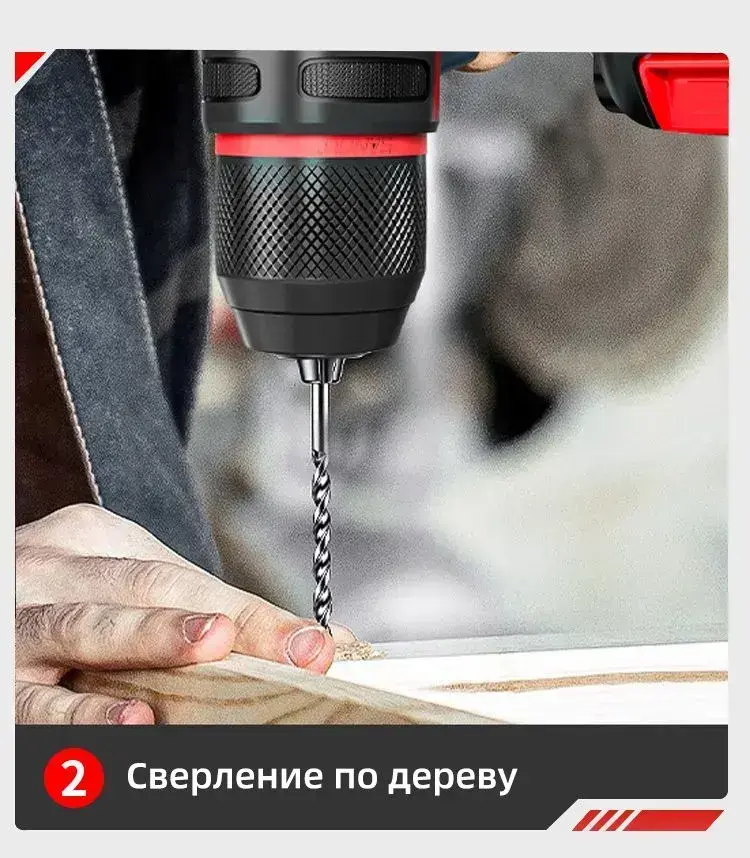 2 Сверление по дереву