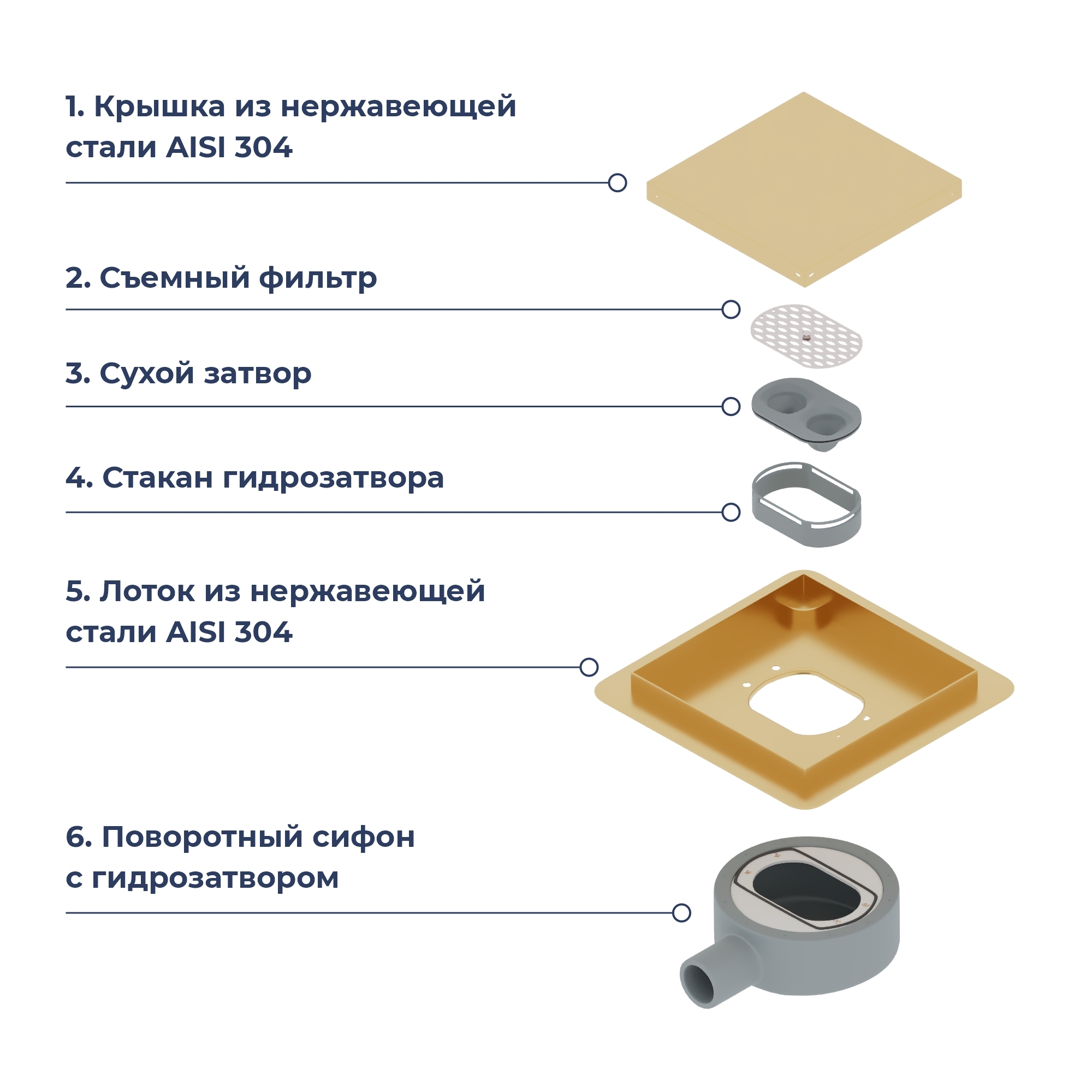 1. Крышка из нержавеющей стали AISI 304

2. Съемный фильтр

3. Сухой затвор

4. Стакан гидрозатвора

5. Лоток из нержавеющей стали AISI 304

6. Поворотный сифон с гидрозатвором