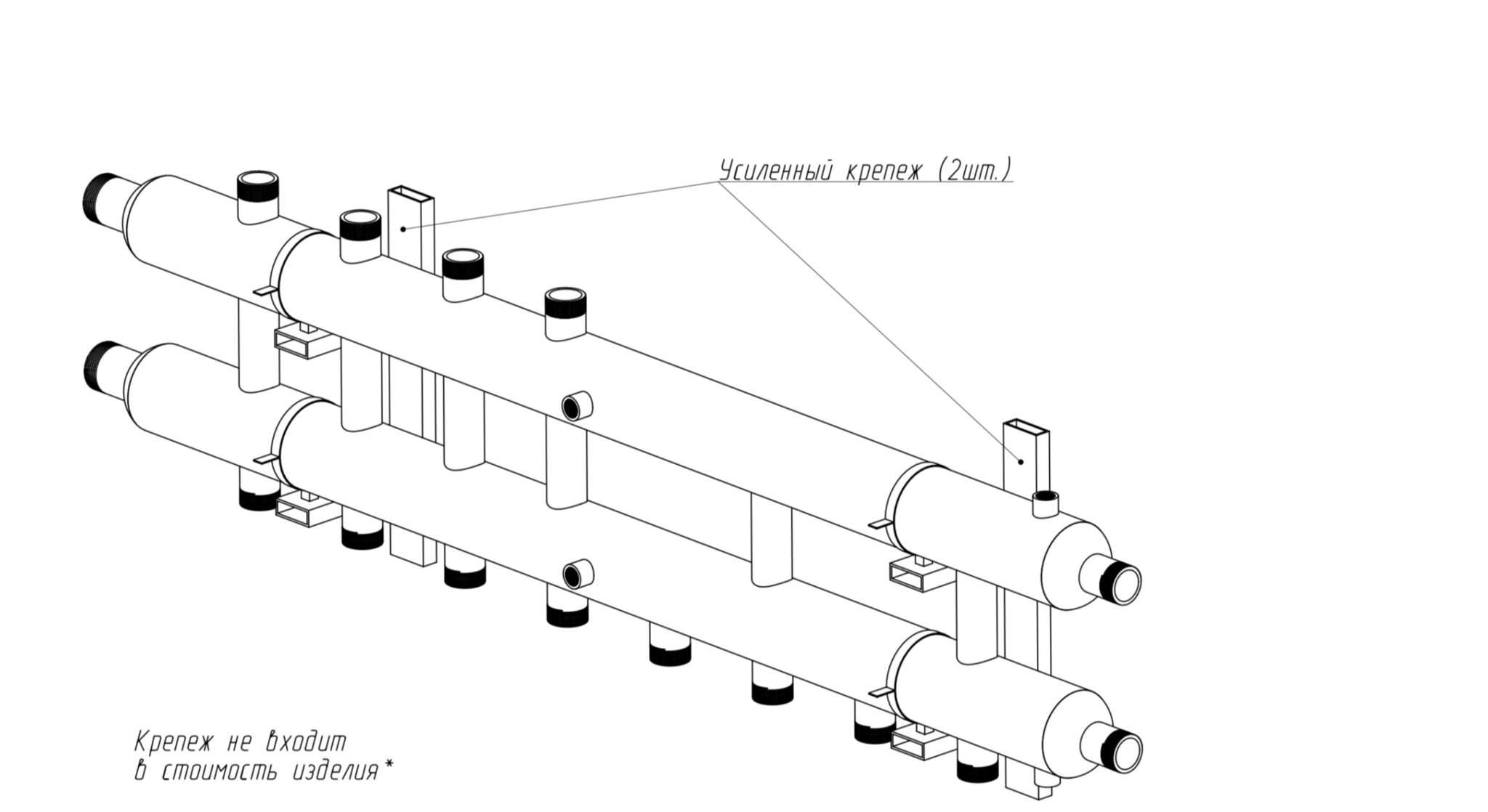 Усиленный крепеж (2шт.)

Крепеж не входит в стоимость изделия*