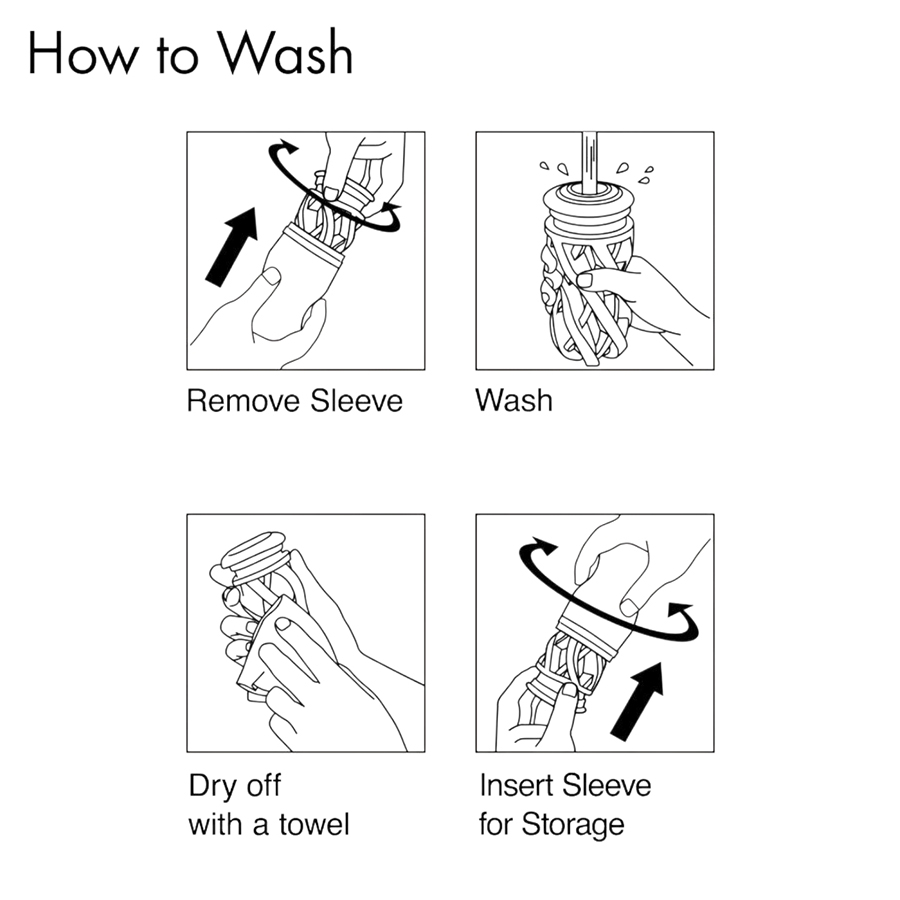 How to Wash

Remove Sleeve

Wash

Dry off with a towel

Insert Sleeve for Storage