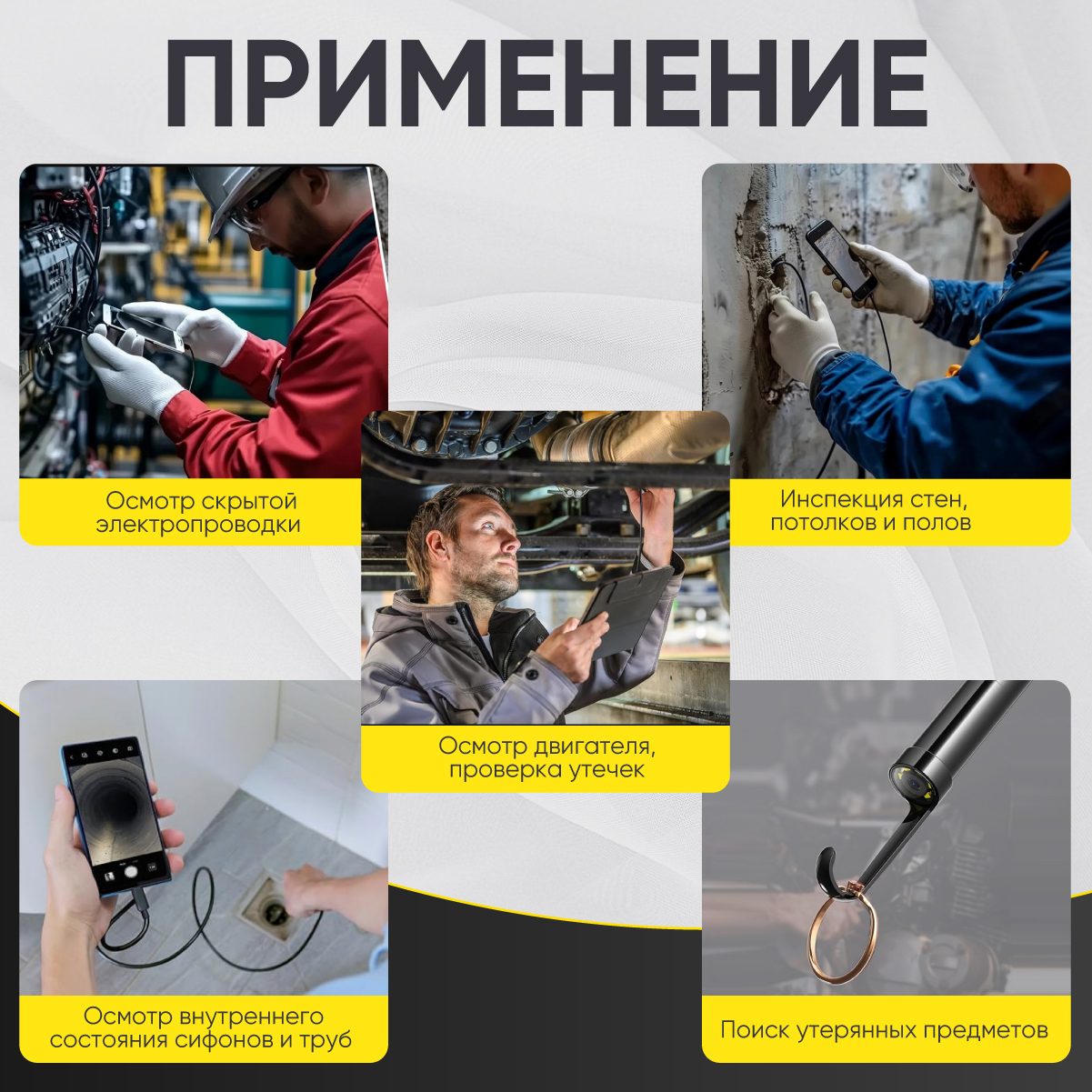 ПРИМЕНЕНИЕ

Осмотр скрытой электропроводки

Инспекция стен, потолков и полов

Осмотр двигателя, проверка утечек

Осмотр внутреннего состояния сифонов и труб

Поиск утерянных предметов