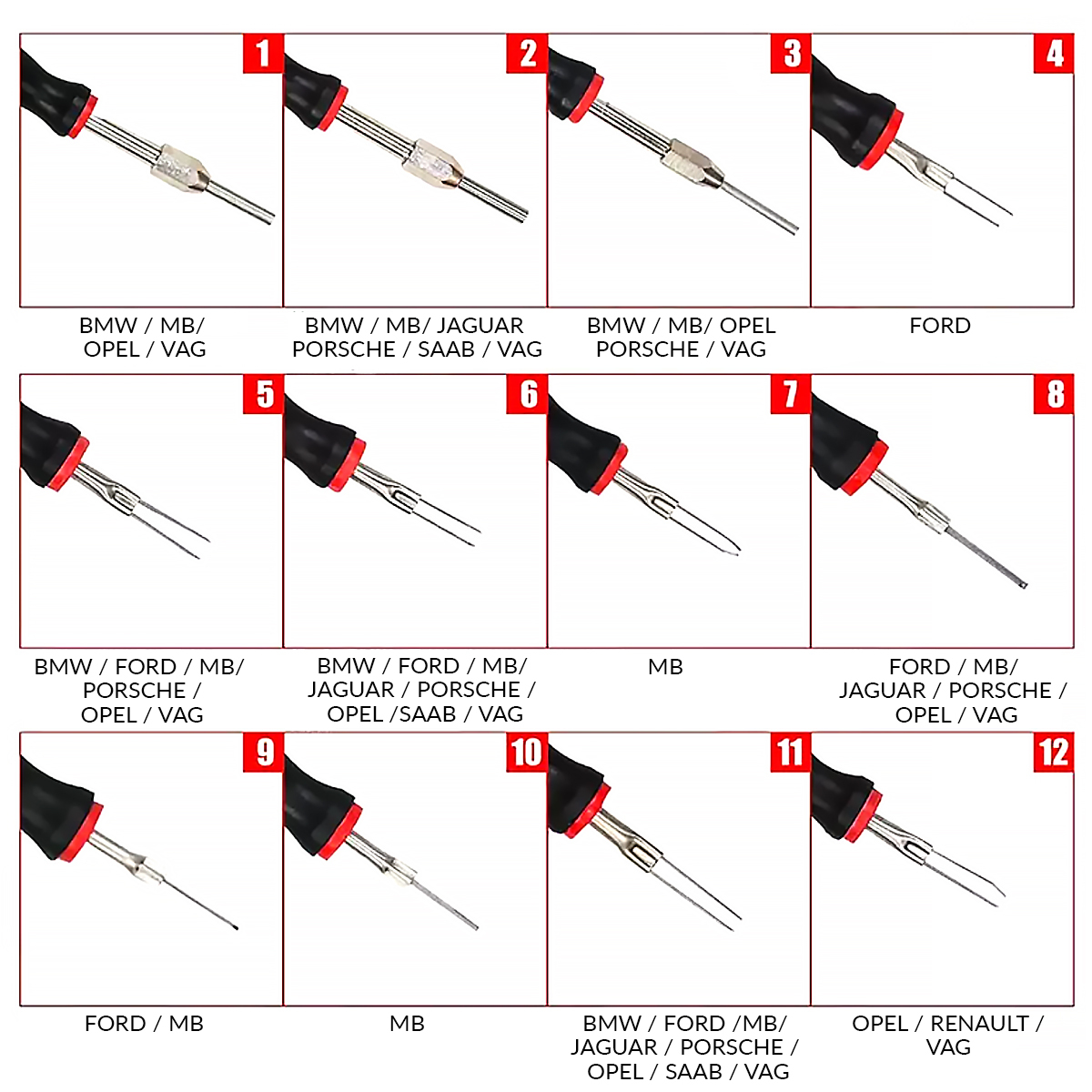 1
BMW / MB/
OPEL / VAG

2
BMW / MB/ JAGUAR
PORSCHE / SAAB / VAG

3
BMW / MB/ OPEL
PORSCHE / VAG

4
FORD

5
BMW / FORD / MB/
PORSCHE /
OPEL / VAG

6
BMW / FORD / MB/
JAGUAR / PORSCHE /
OPEL /SAAB / VAG

7
MB

8
FORD / MB/
JAGUAR / PORSCHE /
OPEL / VAG

9
FORD / MB

10
MB

11
BMW / FORD /MB/
JAGUAR / PORSCHE /
OPEL / SAAB / VAG

12
OPEL / RENAULT /
VAG