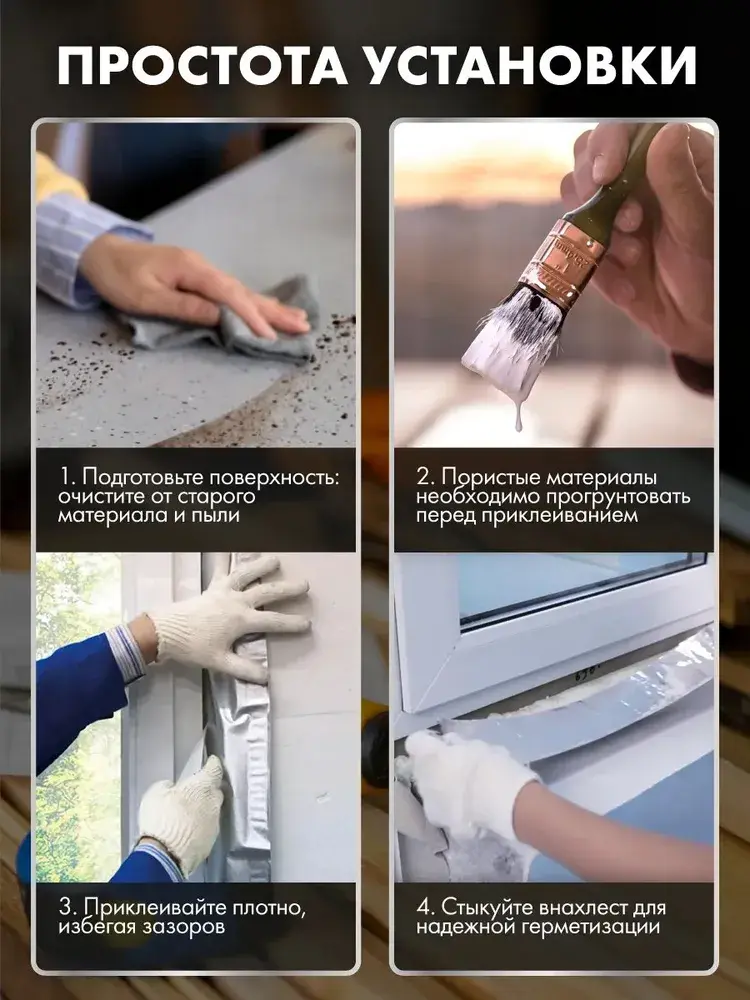 ПРОСТОТА УСТАНОВКИ

1. Подготовьте поверхность: очистите от старого материала и пыли

2. Пористые материалы необходимо прогрунтовать перед приклеиванием

3. Приклеивайте плотно, избегая зазоров

4. Стыкуйте внахлест для надежной герметизации