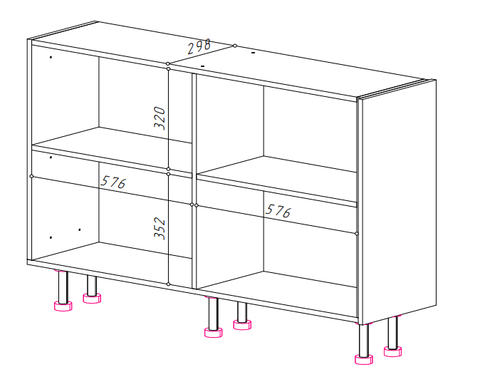 298

320

576

352

576