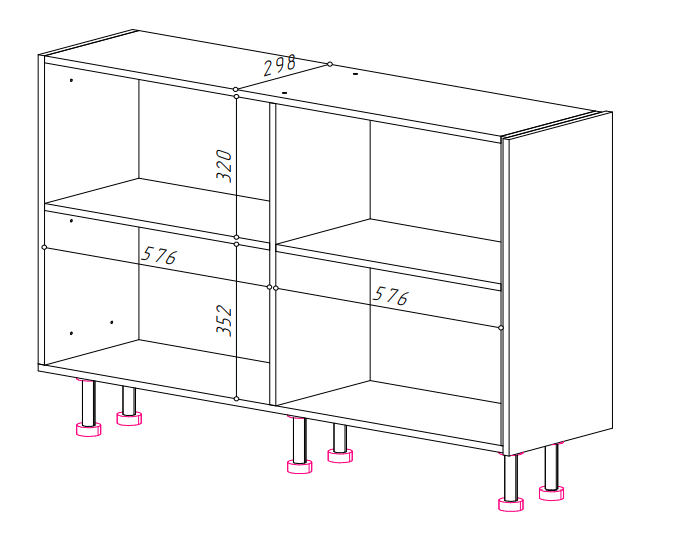 298
320
576
352
576