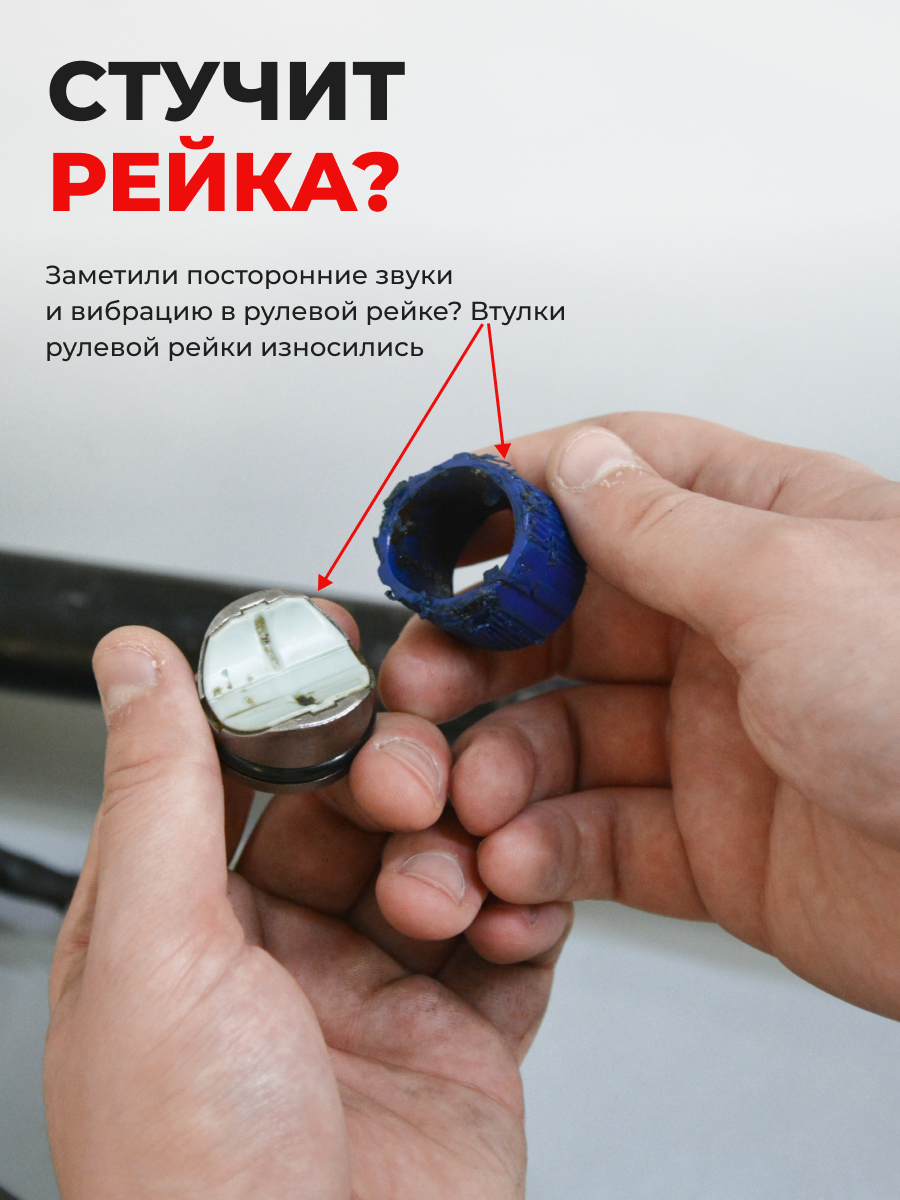 СТУЧИТ
РЕЙКА?

Заметили посторонние звуки и вибрацию в рулевой рейке? Втулки рулевой рейки износились