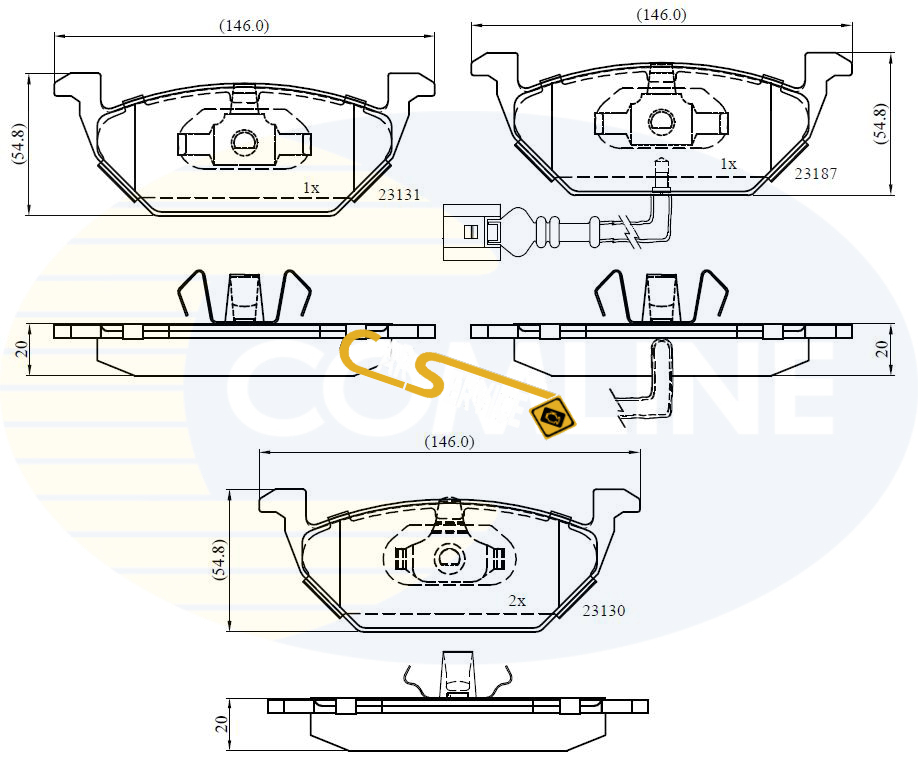 (146.0)

(54.8)

1x

23131

(146.0)

(54.8)

1x

23187

20

20

COMLINE

(146.0)

(54.8)

2x

23130

20