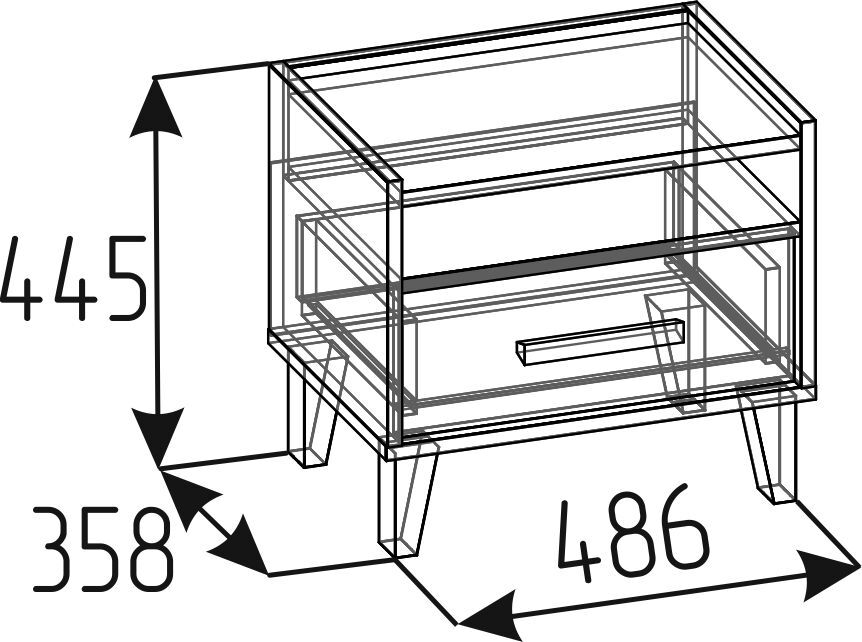 445

358

486