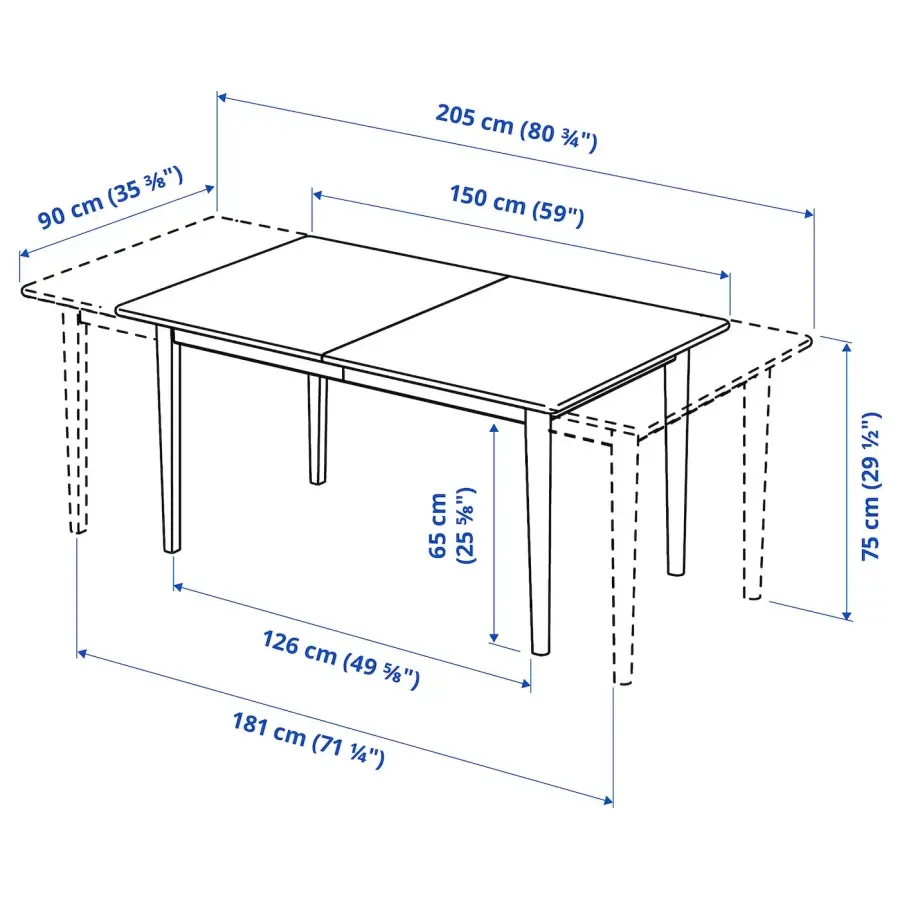 205 cm (80 ¾")

90 cm (35 ⅜")

150 cm (59")

65 cm (25 ⅝")

75 cm (29 ½")

126 cm (49 ⅝")

181 cm (71 ¼")