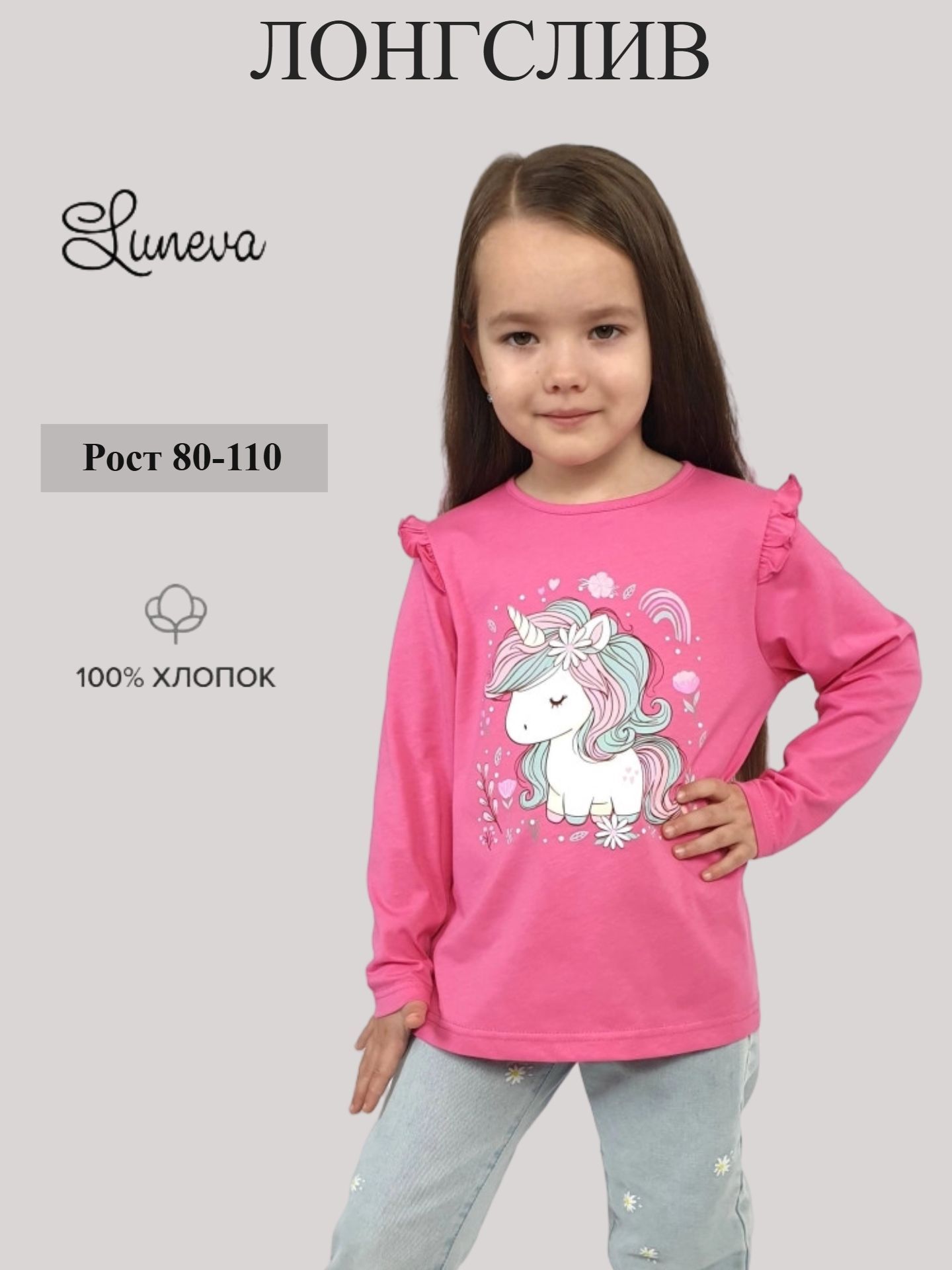 ЛОНГСЛИВ

Luneva

Рост 80-110

100% ХЛОПОК