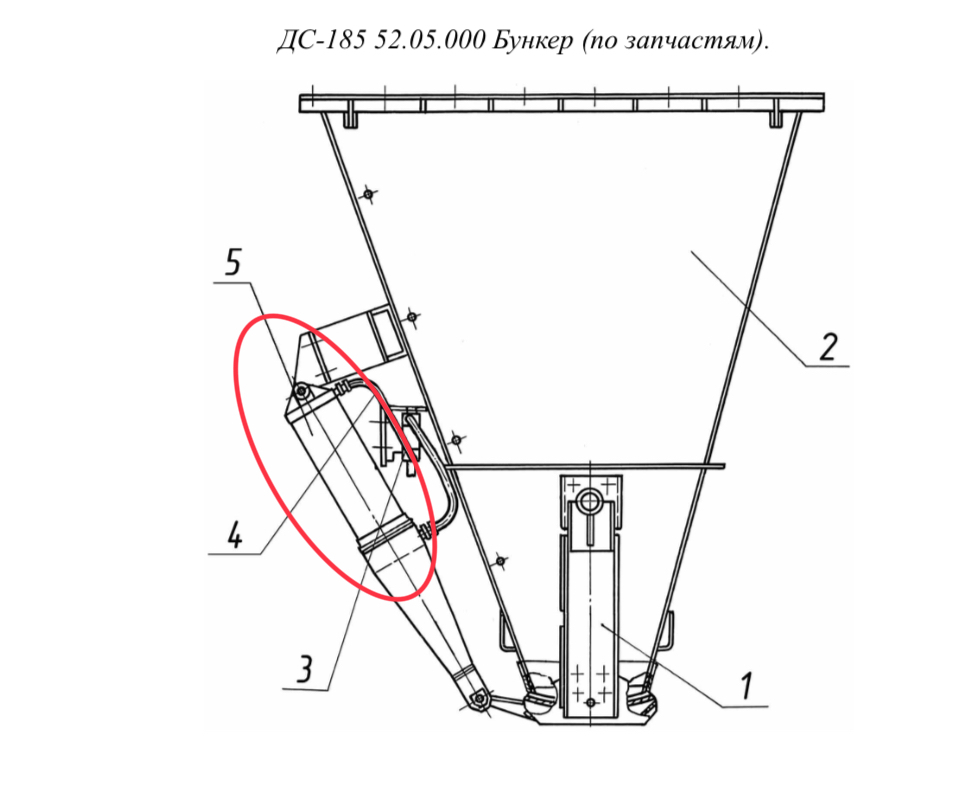 ДС-185 52.05.000 Бункер (по запчастям).

5

2

4

3

1