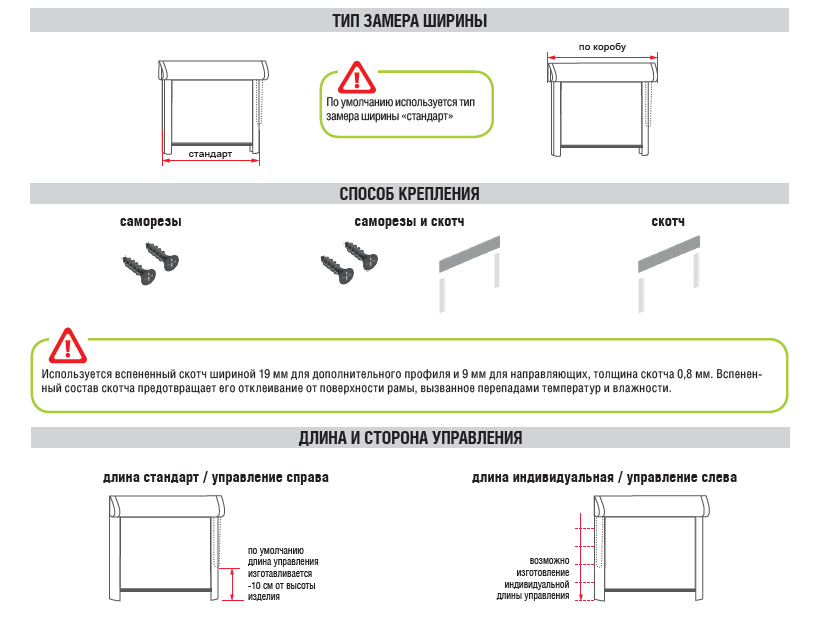 ТИП ЗАМЕРА ШИРИНЫ

стандарт

По умолчанию используется тип замера ширины «стандарт»

по коробу

СПОСОБ КРЕПЛЕНИЯ

саморезы

саморезы и скотч

скотч

Используется вспененный скотч шириной 19 мм для дополнительного профиля и 9 мм для направляющих, толщина скотча 0,8 мм. Вспененный состав скотча предотвращает его отклеивание от поверхности рамы, вызванное перепадами температур и влажности.

ДЛИНА И СТОРОНА УПРАВЛЕНИЯ

длина стандарт / управление справа

по умолчанию длина управления изготавливается -10 см от высоты изделия

длина индивидуальная / управление слева

возможно изготовление индивидуальной длины управления