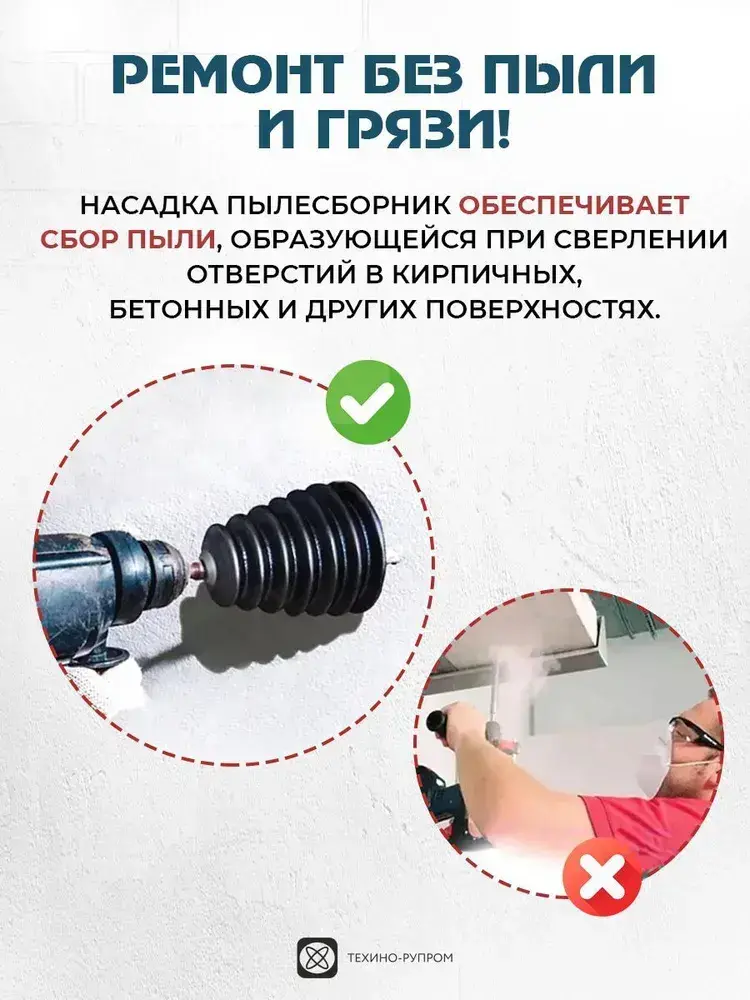 РЕМОНТ БЕЗ ПЫЛИ И ГРЯЗИ!

НАСАДКА ПЫЛЕСБОРНИК ОБЕСПЕЧИВАЕТ СБОР ПЫЛИ, ОБРАЗУЮЩЕЙСЯ ПРИ СВЕРЛЕНИИ ОТВЕРСТИЙ В КИРПИЧНЫХ, БЕТОННЫХ И ДРУГИХ ПОВЕРХНОСТЯХ.

ТЕХИНО-РУПРОМ