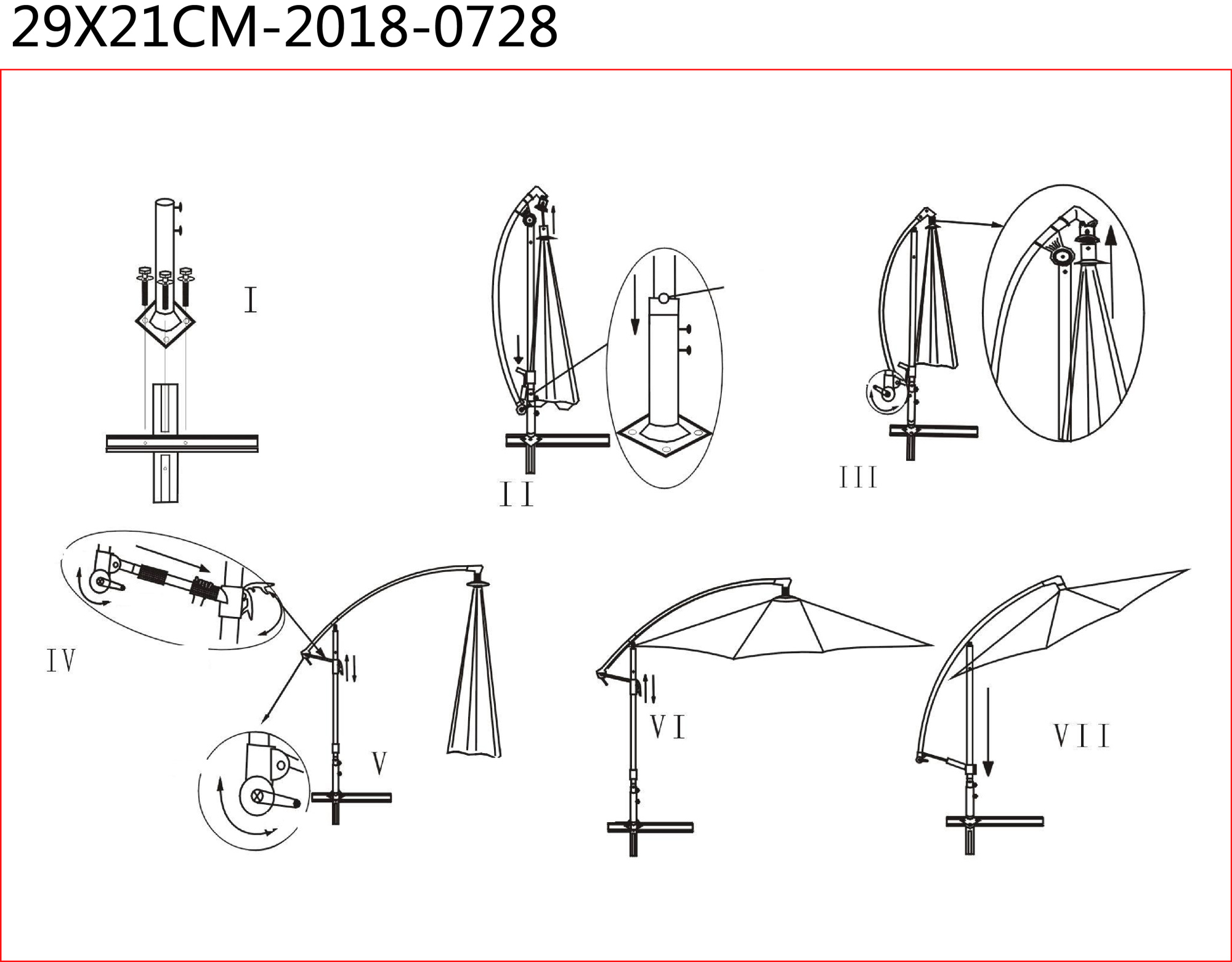 29X21CM-2018-0728

I

II

III

IV

V

VI

VII