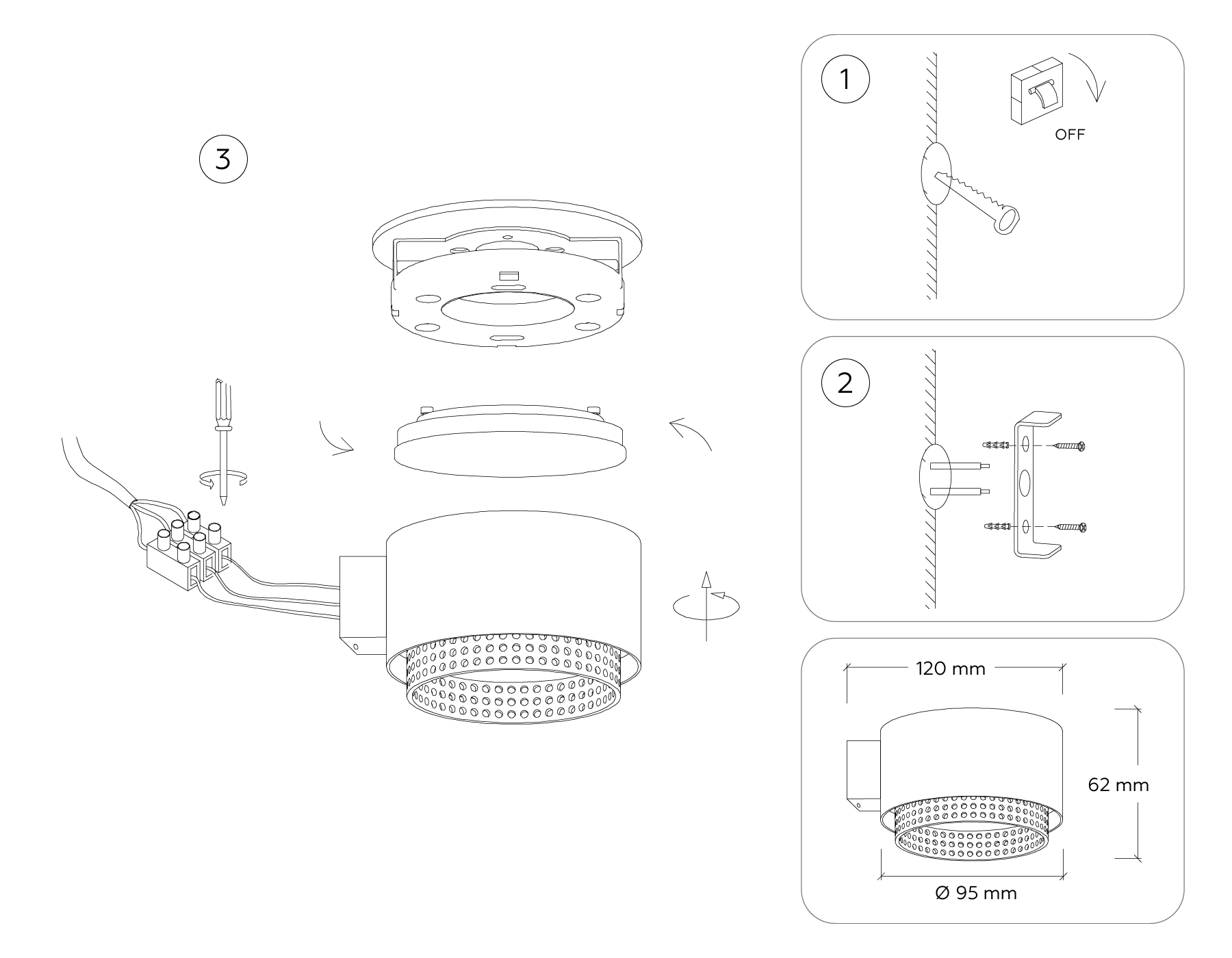 3

1

OFF

2

120 mm

62 mm

Ø 95 mm