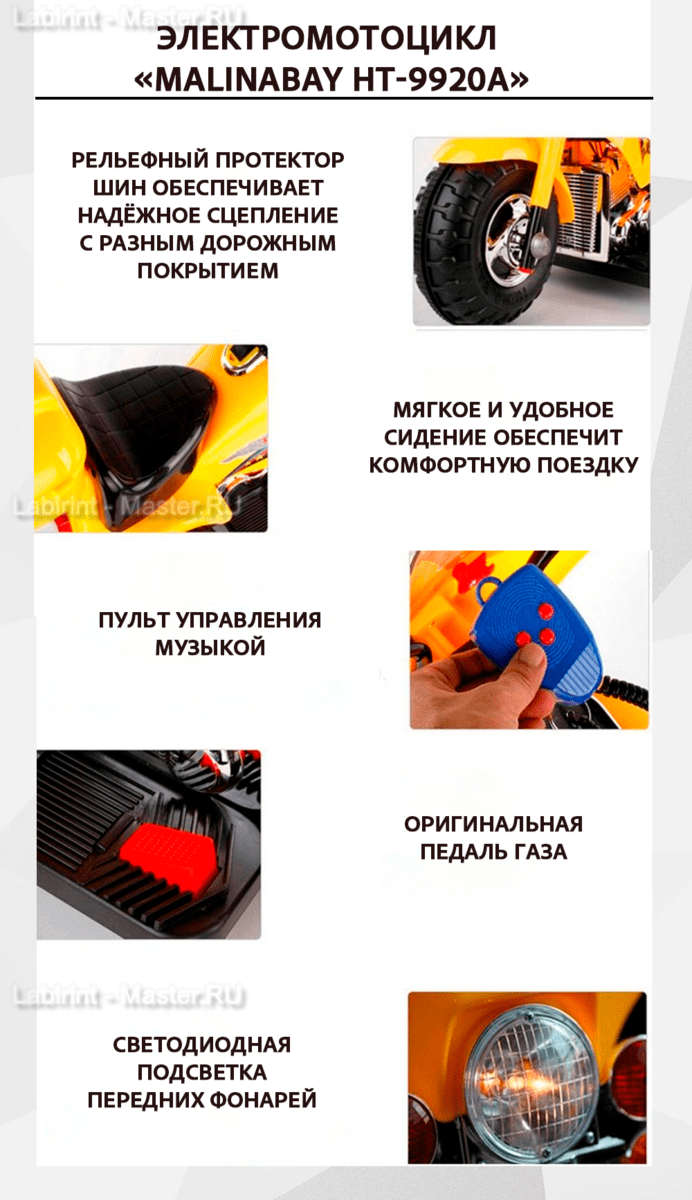 Labirint - Master.RU

ЭЛЕКТРОМОТОЦИКЛ «MALINABAY HT-9920A»

РЕЛЬЕФНЫЙ ПРОТЕКТОР ШИН ОБЕСПЕЧИВАЕТ НАДЁЖНОЕ СЦЕПЛЕНИЕ С РАЗНЫМ ДОРОЖНЫМ ПОКРЫТИЕМ

МЯГКОЕ И УДОБНОЕ СИДЕНИЕ ОБЕСПЕЧИТ КОМФОРТНУЮ ПОЕЗДКУ

Labirint - Master.RU

ПУЛЬТ УПРАВЛЕНИЯ МУЗЫКОЙ

ОРИГИНАЛЬНАЯ ПЕДАЛЬ ГАЗА

Labirint - Master.RU

СВЕТОДИОДНАЯ ПОДСВЕТКА ПЕРЕДНИХ ФОНАРЕЙ