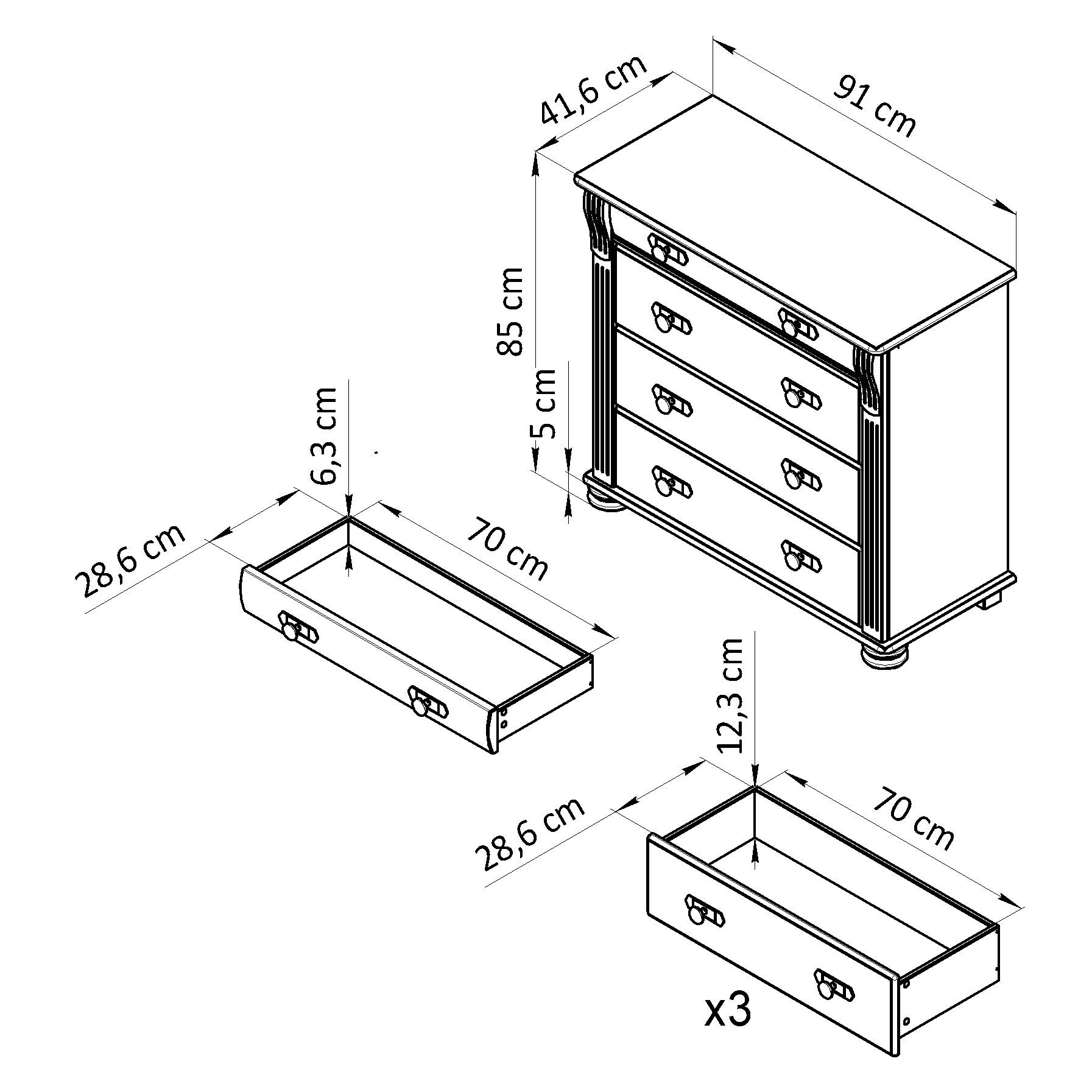 41,6 cm
91 cm
85 cm
5 cm
6,3 cm
28,6 cm
70 cm
12,3 cm
28,6 cm
70 cm
x3