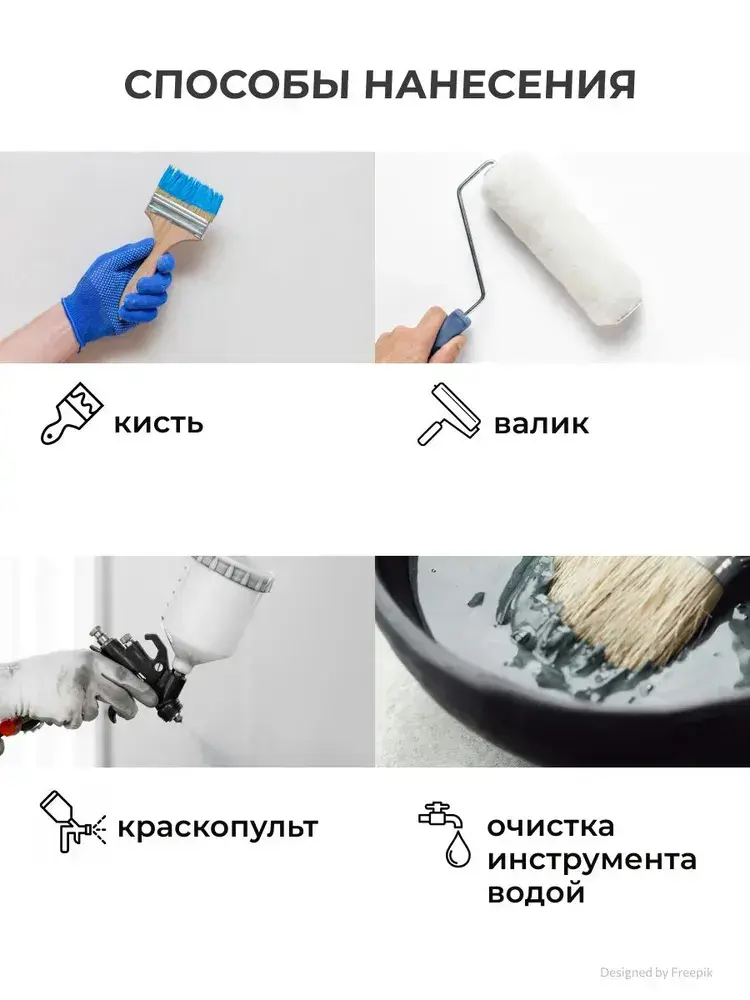 СПОСОБЫ НАНЕСЕНИЯ

кисть

валик

краскопульт

очистка инструмента водой

Designed by Freepik