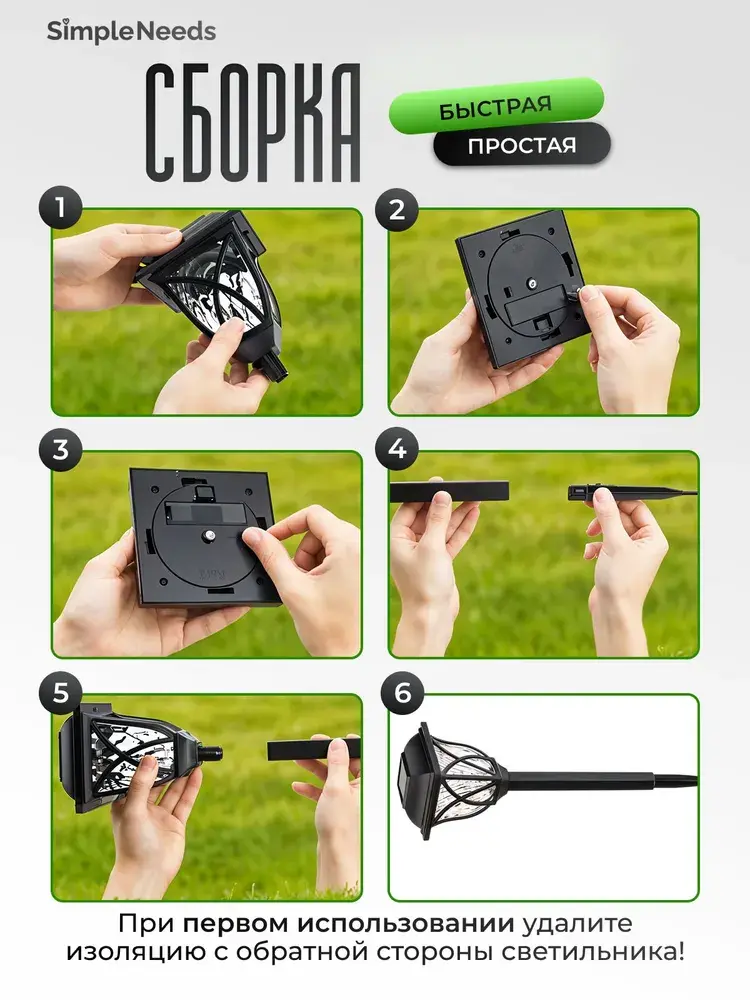 SimpleNeeds

СБОРКА

БЫСТРАЯ

ПРОСТАЯ

1

2

3

4

5

6

При первом использовании удалите изоляцию с обратной стороны светильника!