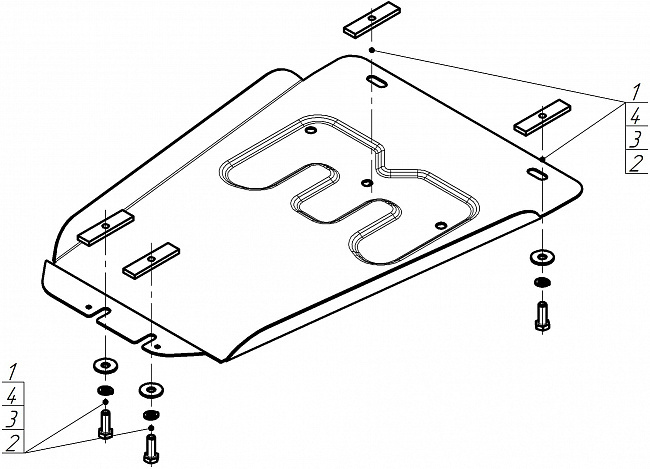 1
4
3
2

1
4
3
2