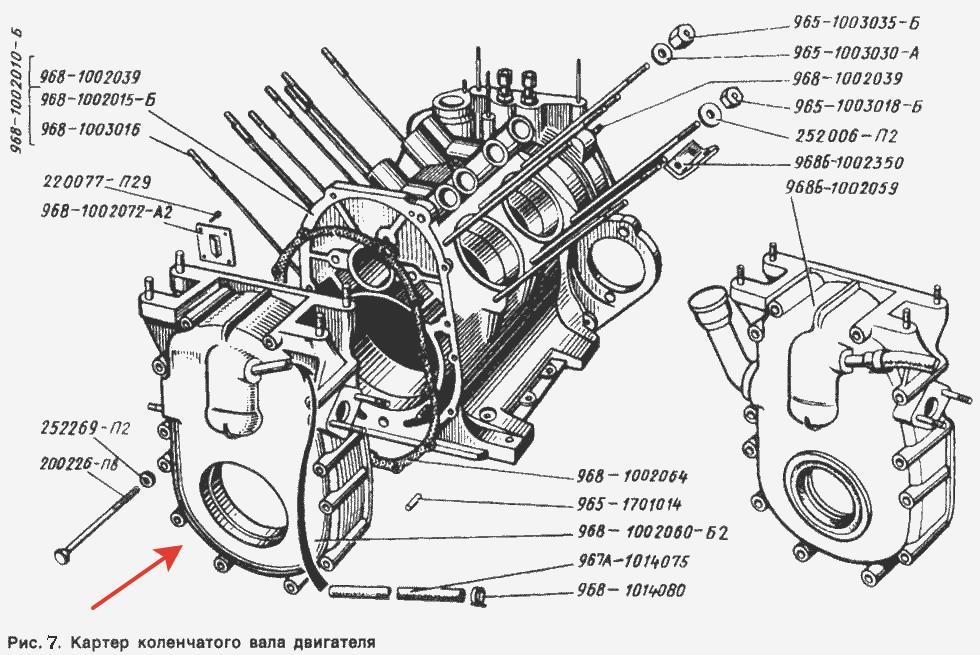 968-1002010-Б
968-1002039
968-1002015-Б
968-1003016
220077-П29
968-1002072-А2
252269-П2
200226-П8
965-1003035-Б
965-1003030-А
968-1002039
965-1003018-Б
252006-П2
968Б-1002350
968Б-1002059
968-1002064
965-1701014
968-1002060-Б2
967А-1014075
968-1014080
Рис. 7. Картер коленчатого вала двигателя