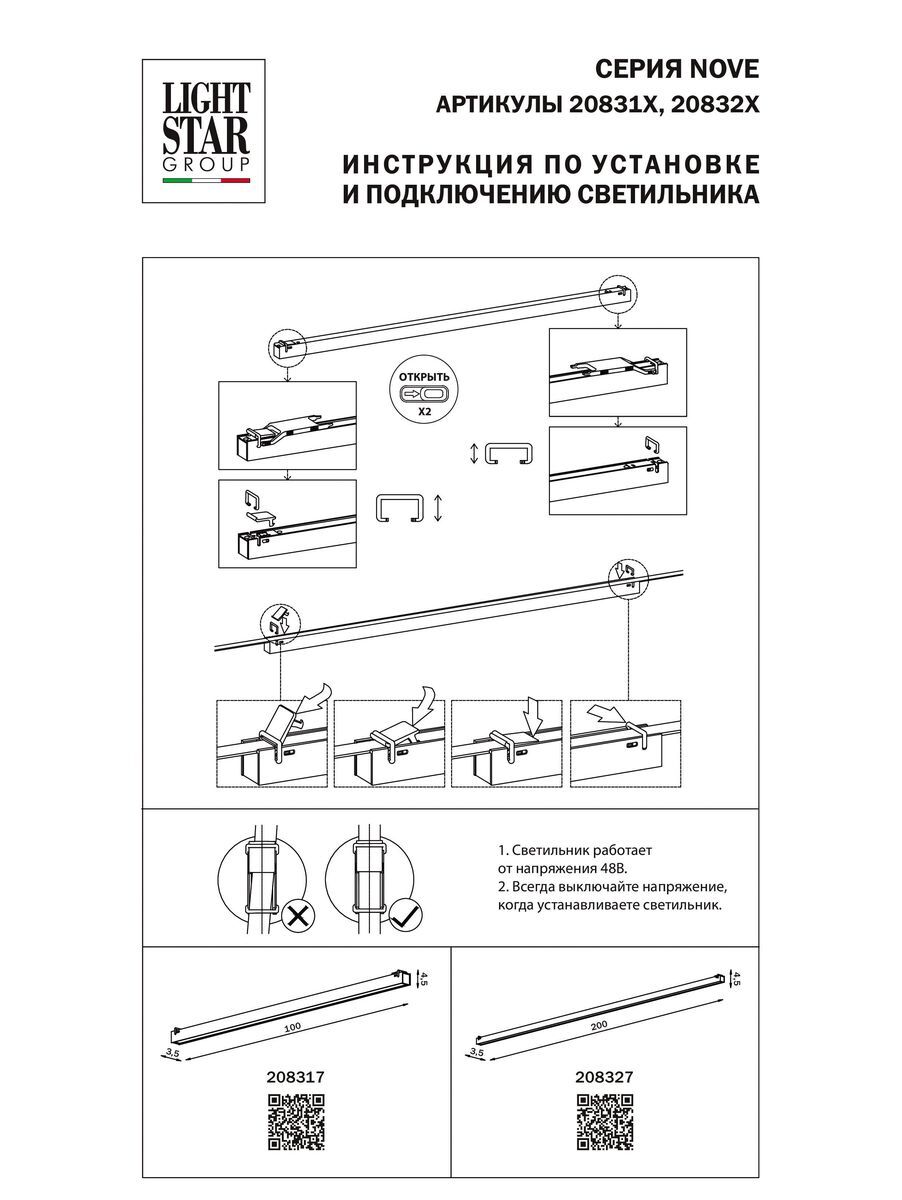 LIGHT STAR GROUP

СЕРИЯ NOVE
АРТИКУЛЫ 20831X, 20832X

ИНСТРУКЦИЯ ПО УСТАНОВКЕ И ПОДКЛЮЧЕНИЮ СВЕТИЛЬНИКА

ОТКРЫТЬ
X2

1. Светильник работает от напряжения 48В.
2. Всегда выключайте напряжение, когда устанавливаете светильник.

4,5
100
3,5
208317

4,5
200
3,5
208327