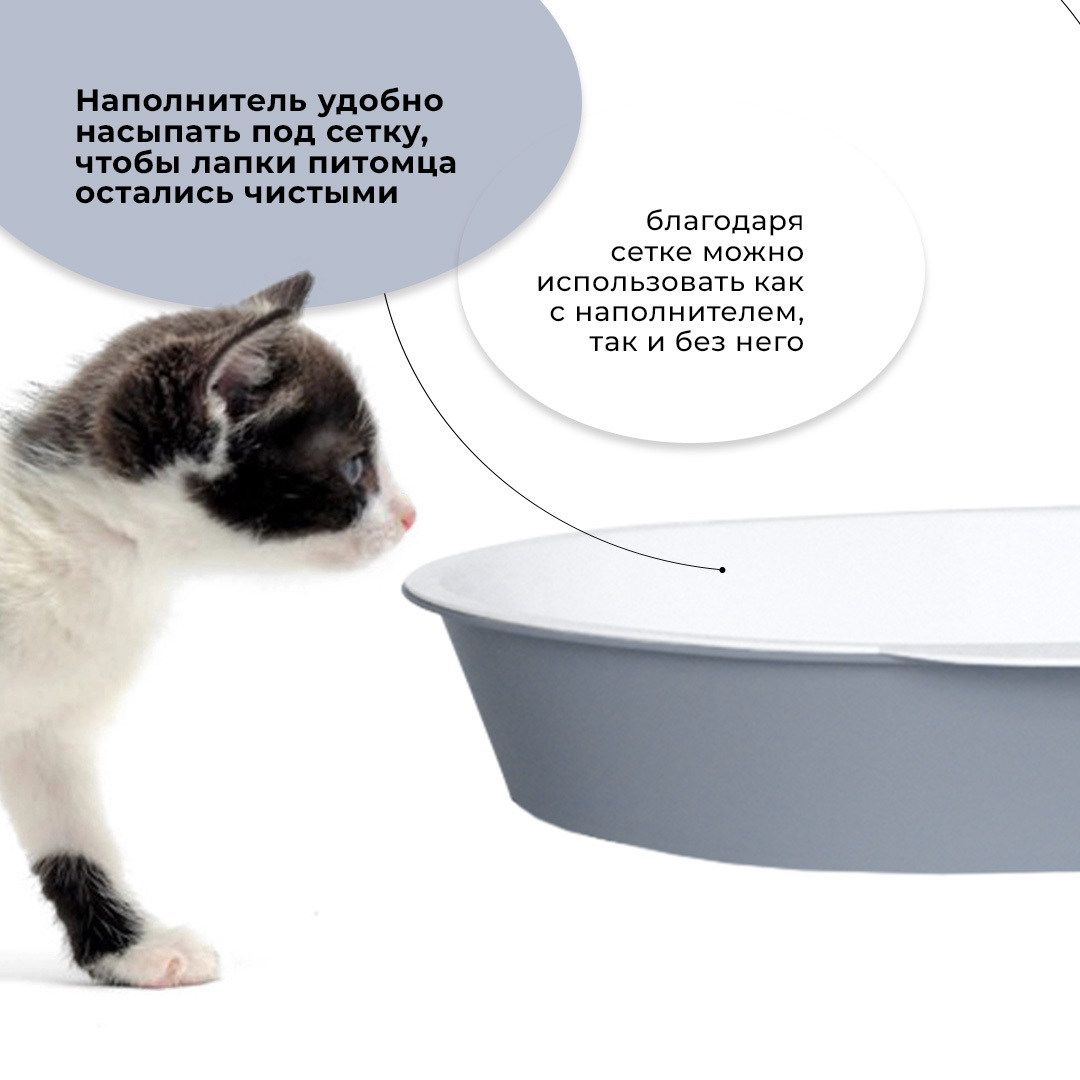 Наполнитель удобно насыпать под сетку, чтобы лапки питомца остались чистыми

благодаря сетке можно использовать как с наполнителем, так и без него