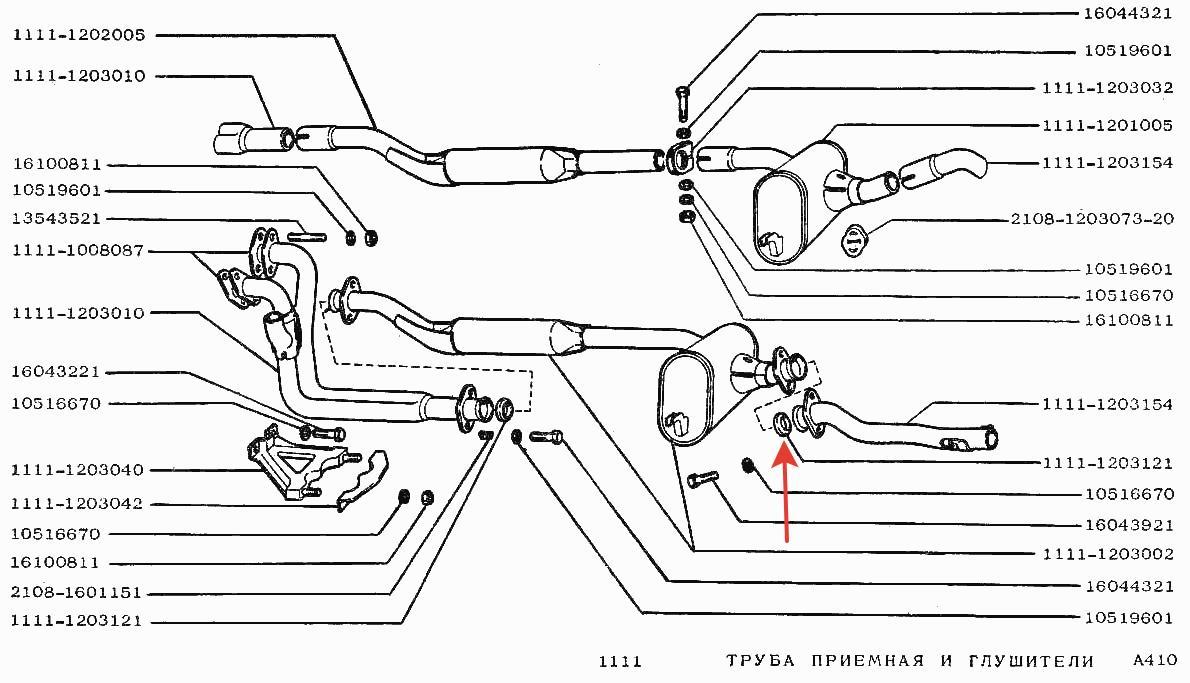 1111-1202005
1111-1203010
16100811
10519601
13543521
1111-1008087
1111-1203010
16043221
10516670
1111-1203040
1111-1203042
10516670
16100811
2108-1601151
1111-1203121

16044321
10519601
1111-1203032
1111-1201005
1111-1203154
2108-1203073-20
10519601
10516670
16100811
1111-1203154
1111-1203121
10516670
16043921
1111-1203002
16044321
10519601

1111 ТРУБА ПРИЕМНАЯ И ГЛУШИТЕЛИ A410