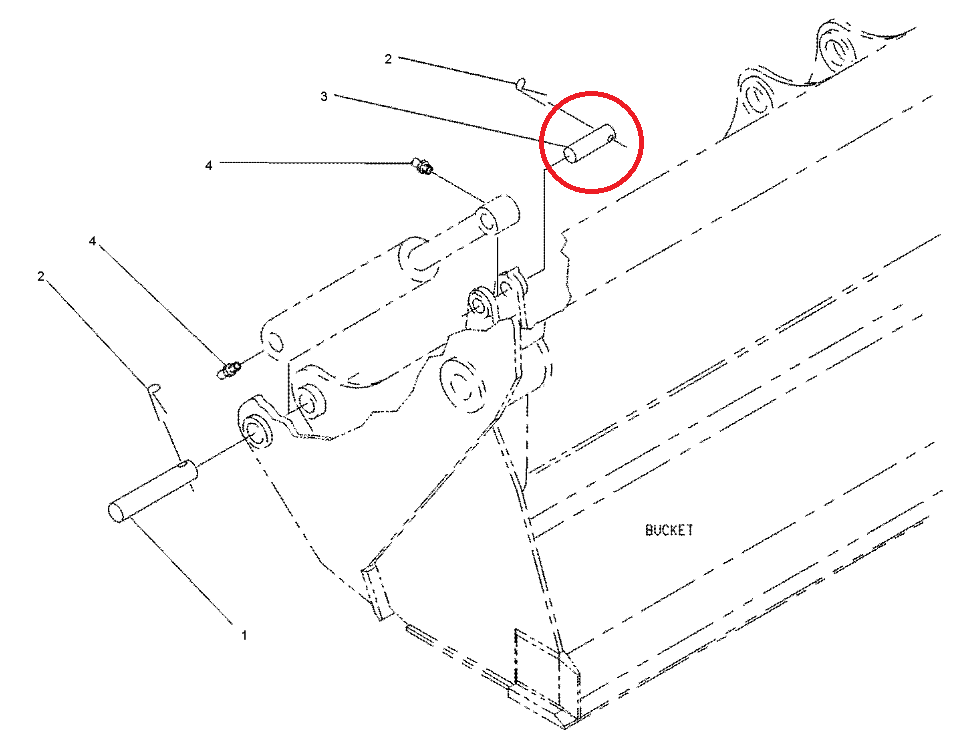 2
3
4
4
2
BUCKET
1