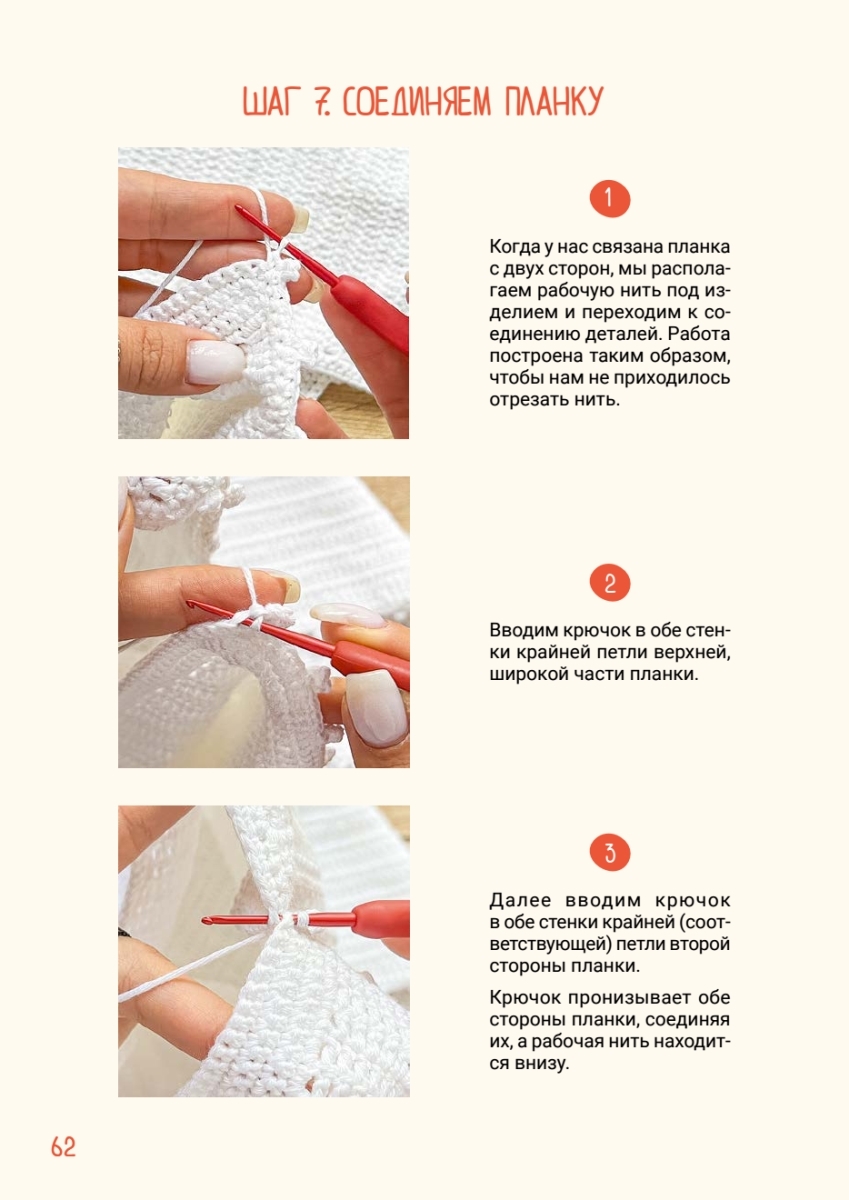 ШАГ 7. СОЕДИНЯЕМ ПЛАНКУ

1

Когда у нас связана планка с двух сторон, мы располагаем рабочую нить под изделием и переходим к соединению деталей. Работа построена таким образом, чтобы нам не приходилось отрезать нить.

2

Вводим крючок в обе стенки крайней петли верхней, широкой части планки.

3

Далее вводим крючок в обе стенки крайней (соответствующей) петли второй стороны планки.

Крючок пронизывает обе стороны планки, соединяя их, а рабочая нить находится внизу.

62