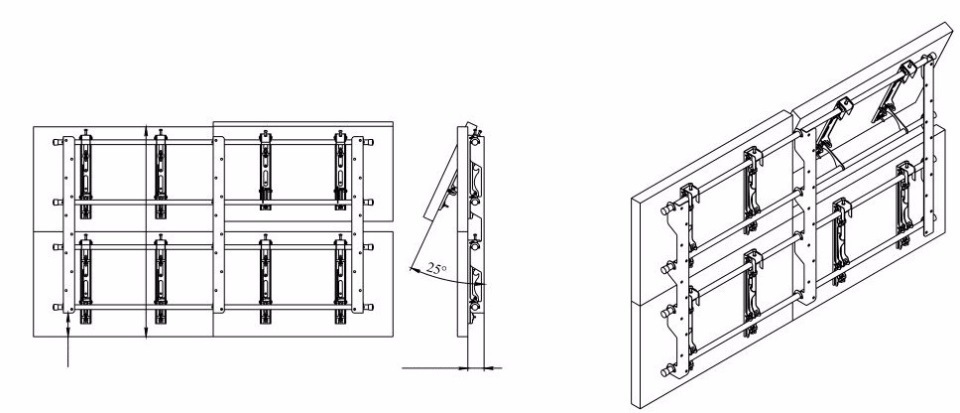 25°