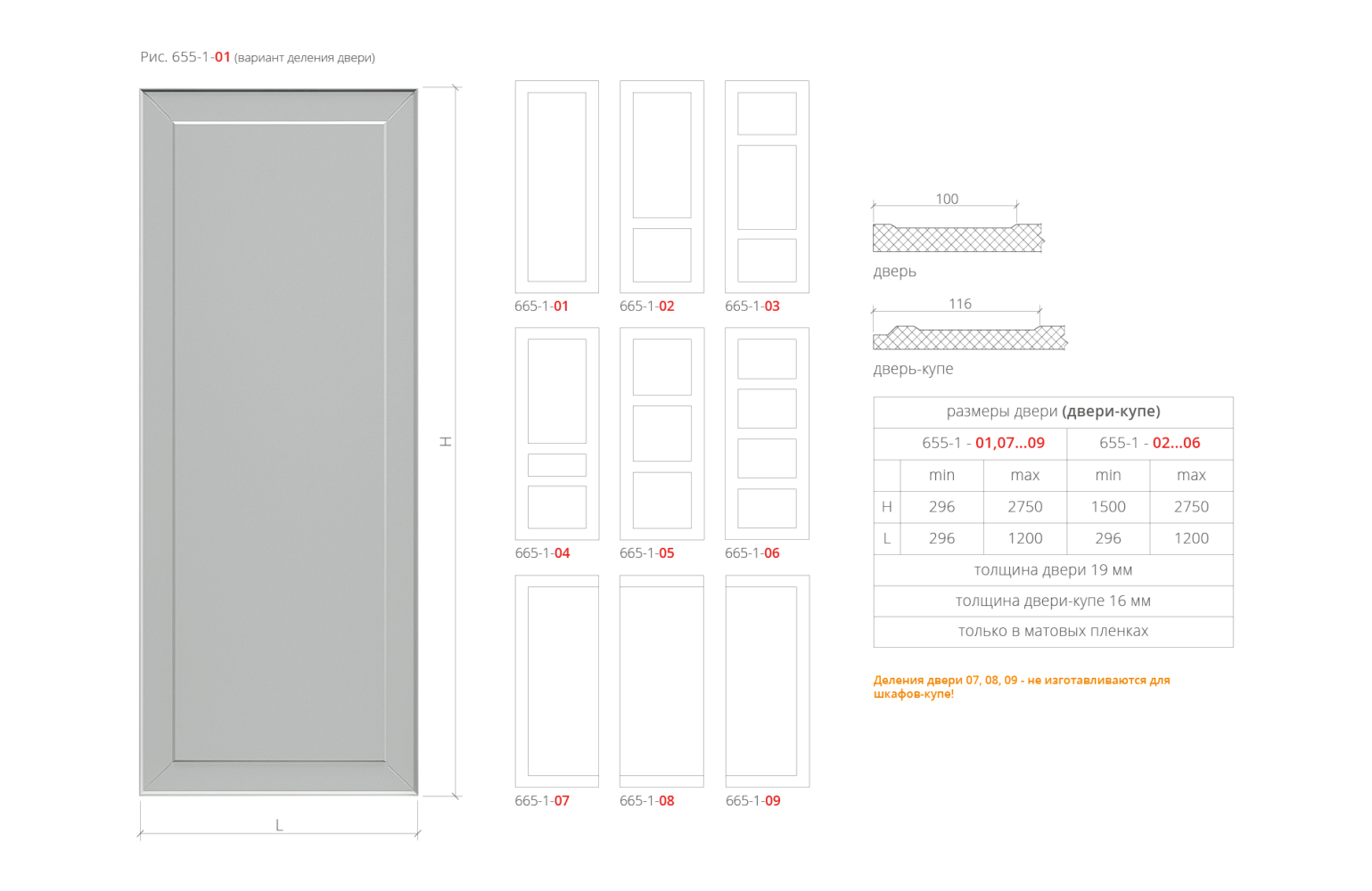 Рис. 655-1-01 (вариант деления двери)

H

L

665-1-01
665-1-02
665-1-03
665-1-04
665-1-05
665-1-06
665-1-07
665-1-08
665-1-09

100

дверь

116

дверь-купе

| размеры двери (двери-купе) | | | | |
|---|---|---|---|---|
| | 655-1 - 01,07...09 | | 655-1 - 02...06 | |
| | min | max | min | max |
| H | 296 | 2750 | 1500 | 2750 |
| L | 296 | 1200 | 296 | 1200 |
| толщина двери 19 мм | | | | |
| толщина двери-купе 16 мм | | | | |
| только в матовых пленках | | | | |

Деления двери 07, 08, 09 - не изготавливаются для шкафов-купе!