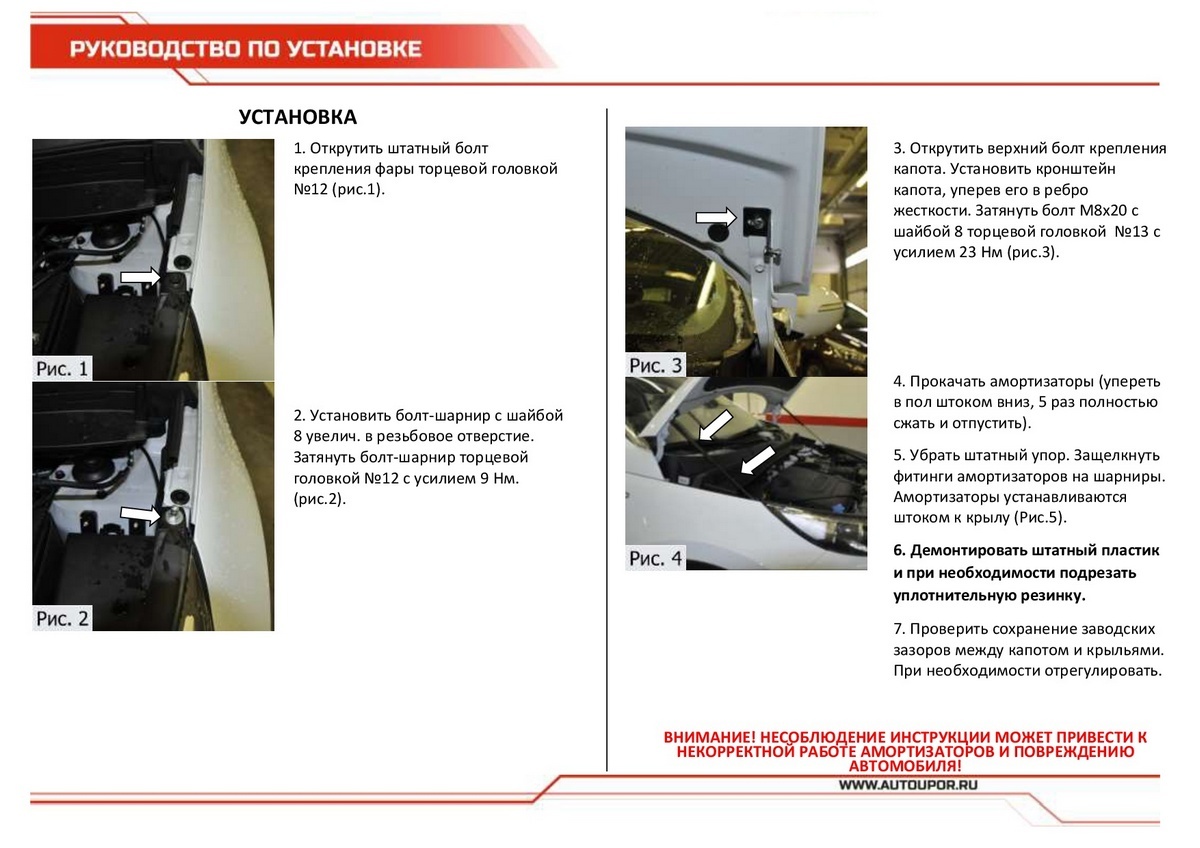 РУКОВОДСТВО ПО УСТАНОВКЕ

УСТАНОВКА

Рис. 1

1. Открутить штатный болт крепления фары торцевой головкой №12 (рис.1).

Рис. 2

2. Установить болт-шарнир с шайбой 8 увелич. в резьбовое отверстие. Затянуть болт-шарнир торцевой головкой №12 с усилием 9 Нм. (рис.2).

Рис. 3

3. Открутить верхний болт крепления капота. Установить кронштейн капота, уперев его в ребро жесткости. Затянуть болт М8х20 с шайбой 8 торцевой головкой №13 с усилием 23 Нм (рис.3).

Рис. 4

4. Прокачать амортизаторы (упереть в пол штоком вниз, 5 раз полностью сжать и отпустить).

5. Убрать штатный упор. Защелкнуть фитинги амортизаторов на шарниры. Амортизаторы устанавливаются штоком к крылу (Рис.5).

6. Демонтировать штатный пластик и при необходимости подрезать уплотнительную резинку.

7. Проверить сохранение заводских зазоров между капотом и крыльями. При необходимости отрегулировать.

ВНИМАНИЕ! НЕСОБЛЮДЕНИЕ ИНСТРУКЦИИ МОЖЕТ ПРИВЕСТИ К НЕКОРРЕКТНОЙ РАБОТЕ АМОРТИЗАТОРОВ И ПОВРЕЖДЕНИЮ АВТОМОБИЛЯ!

WWW.AUTOUPOR.RU