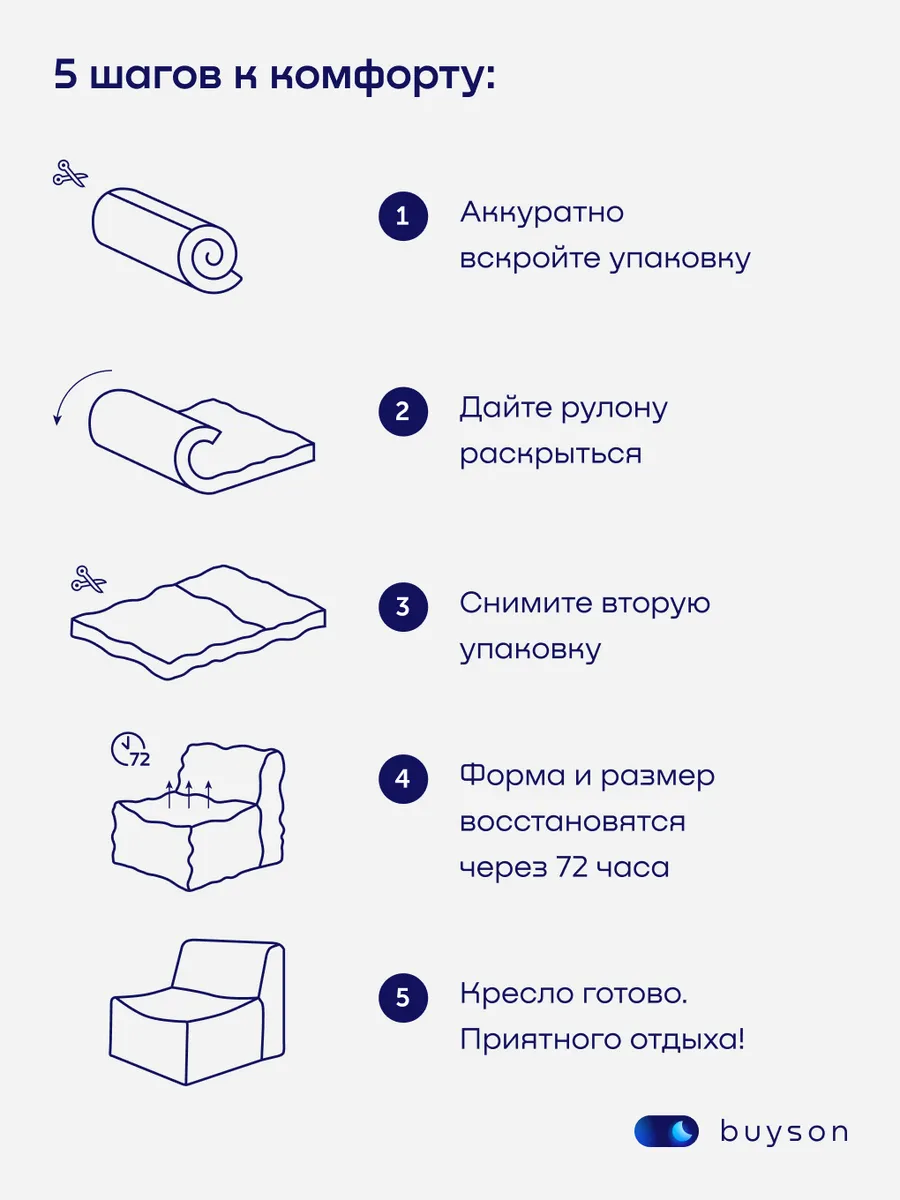 5 шагов к комфорту:

1 Аккуратно вскройте упаковку

2 Дайте рулону раскрыться

3 Снимите вторую упаковку

72

4 Форма и размер восстановятся через 72 часа

5 Кресло готово. Приятного отдыха!

buyson