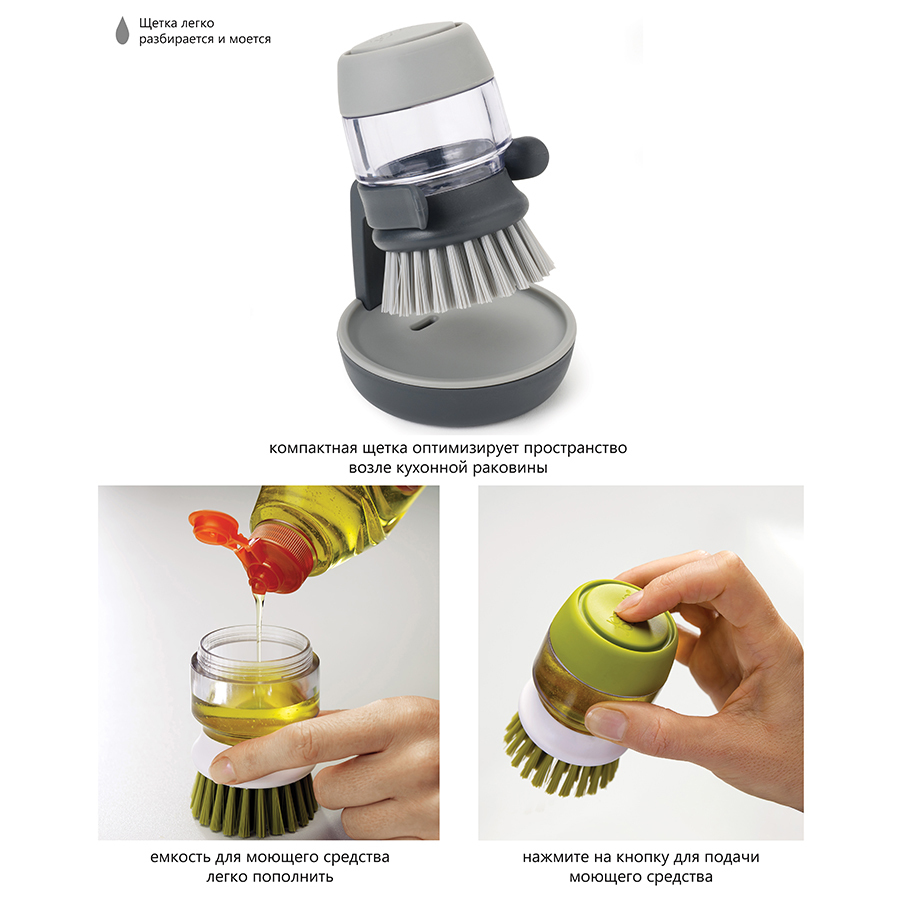 Щетка легко разбирается и моется

компактная щетка оптимизирует пространство возле кухонной раковины

емкость для моющего средства легко пополнить

нажмите на кнопку для подачи моющего средства