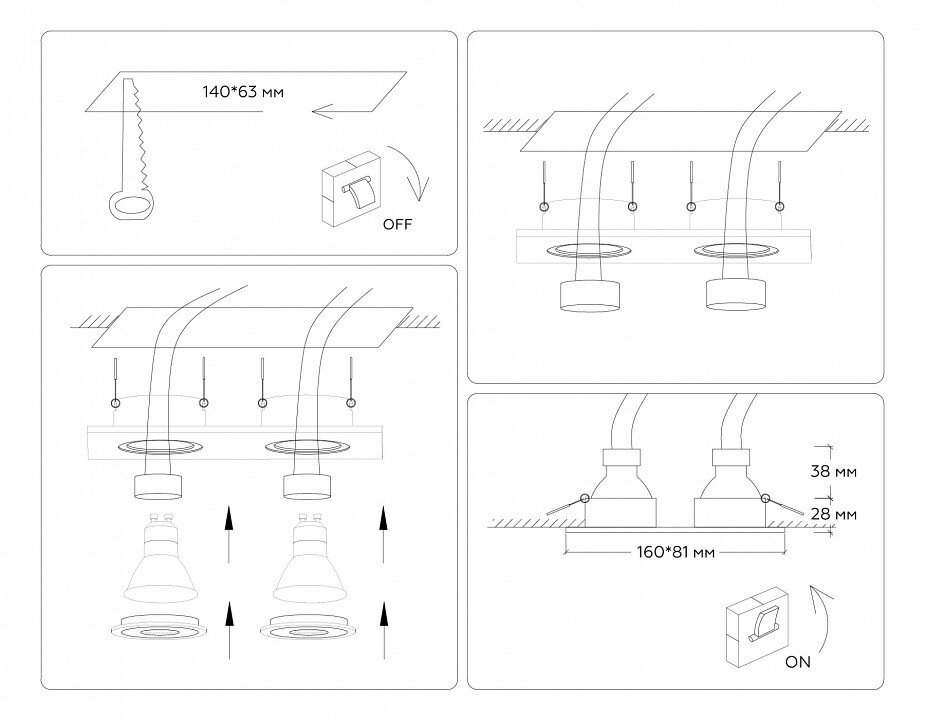 140*63 мм

OFF

38 мм

28 мм

160*81 мм

ON