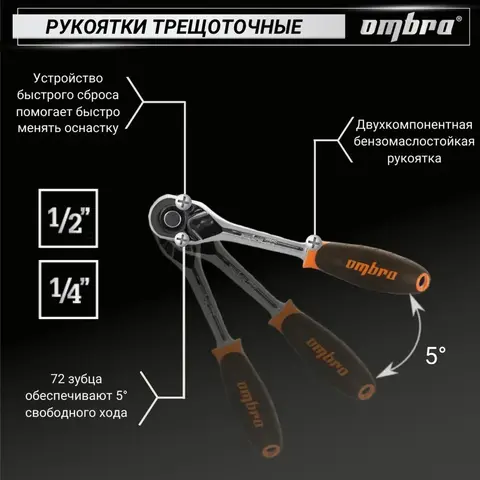 РУКОЯТКИ ТРЕЩОТОЧНЫЕ

ombra®

Устройство быстрого сброса помогает быстро менять оснастку

Двухкомпонентная бензомаслостойкая рукоятка

1/2"

1/4"

ombra

ombra

ombra

5°

72 зубца обеспечивают 5° свободного хода