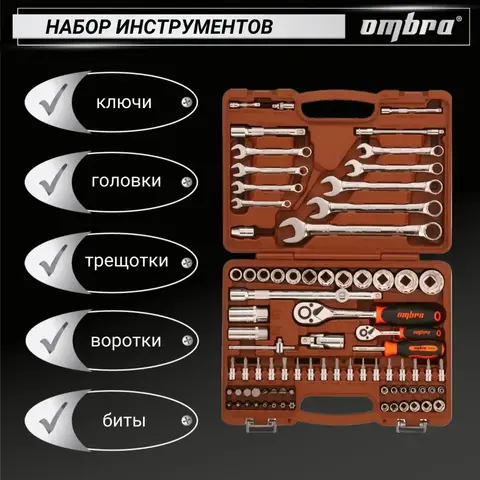 НАБОР ИНСТРУМЕНТОВ

ombra®

ключи

головки

трещотки

воротки

биты

ombra

ombra