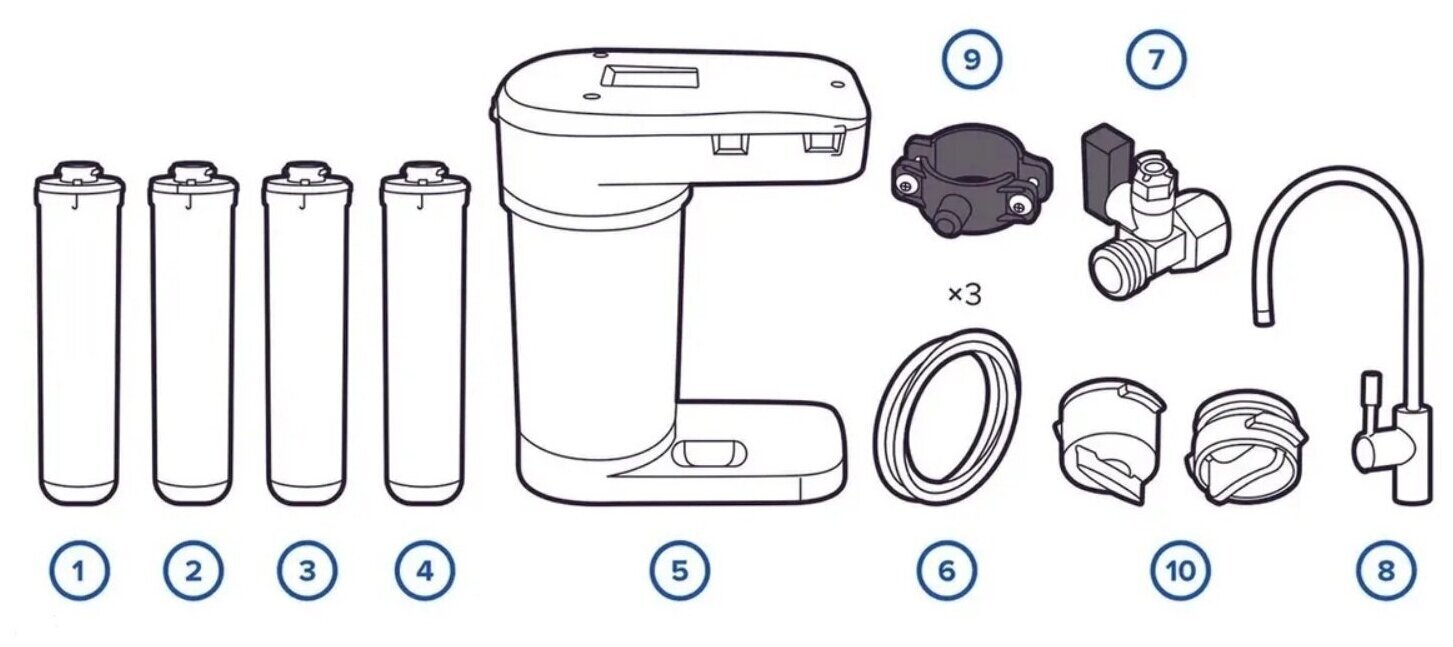 9
7
×3
1
2
3
4
5
6
10
8