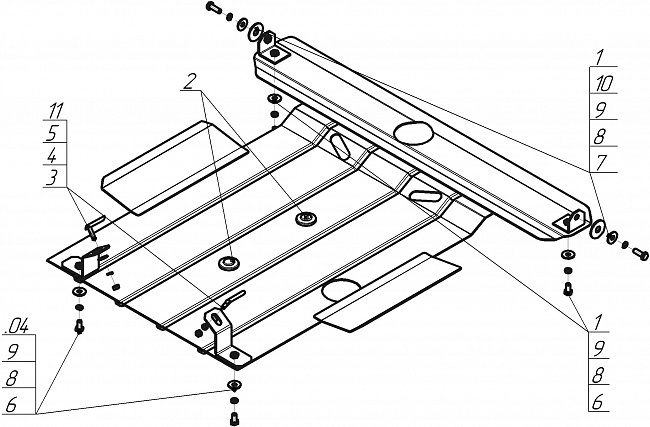 1
10
9
8
7

2

11
5
4
3

.04
9
8
6

1
9
8
6