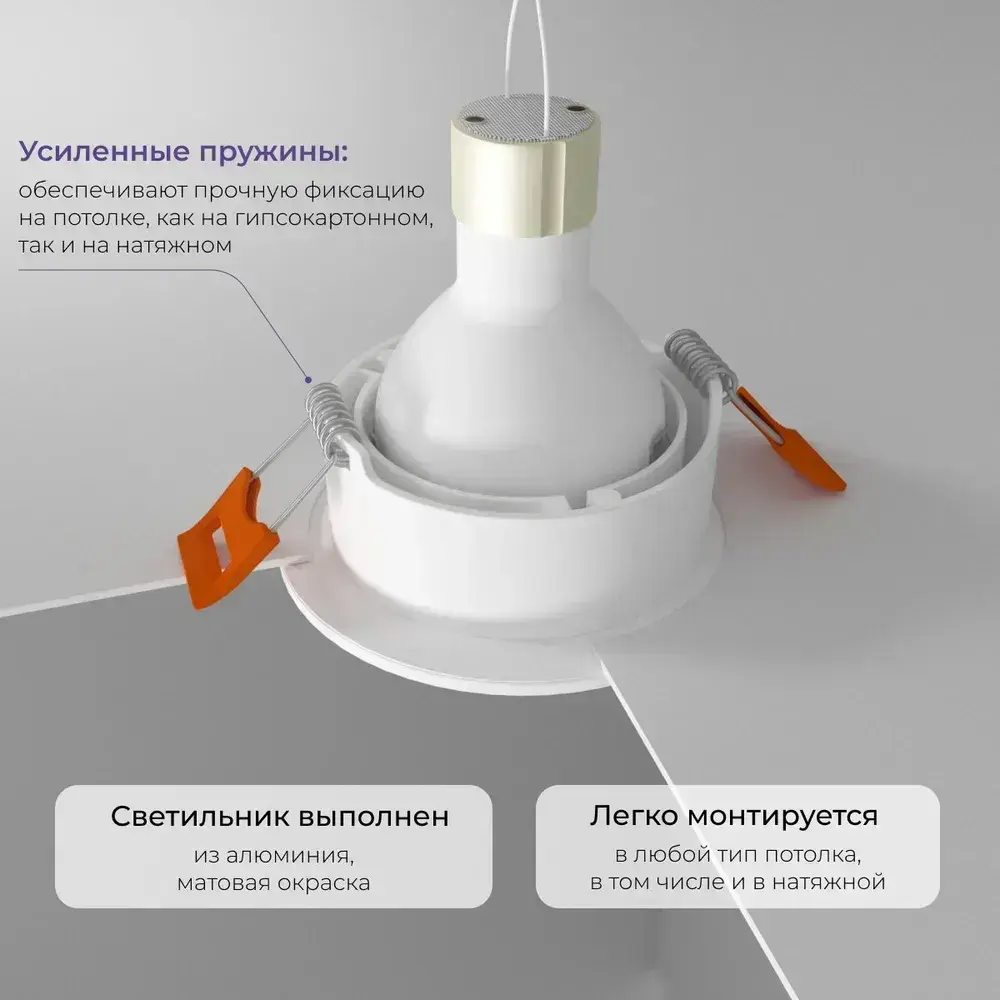 Усиленные пружины:
обеспечивают прочную фиксацию на потолке, как на гипсокартонном, так и на натяжном

Светильник выполнен
из алюминия, матовая окраска

Легко монтируется
в любой тип потолка, в том числе и в натяжной