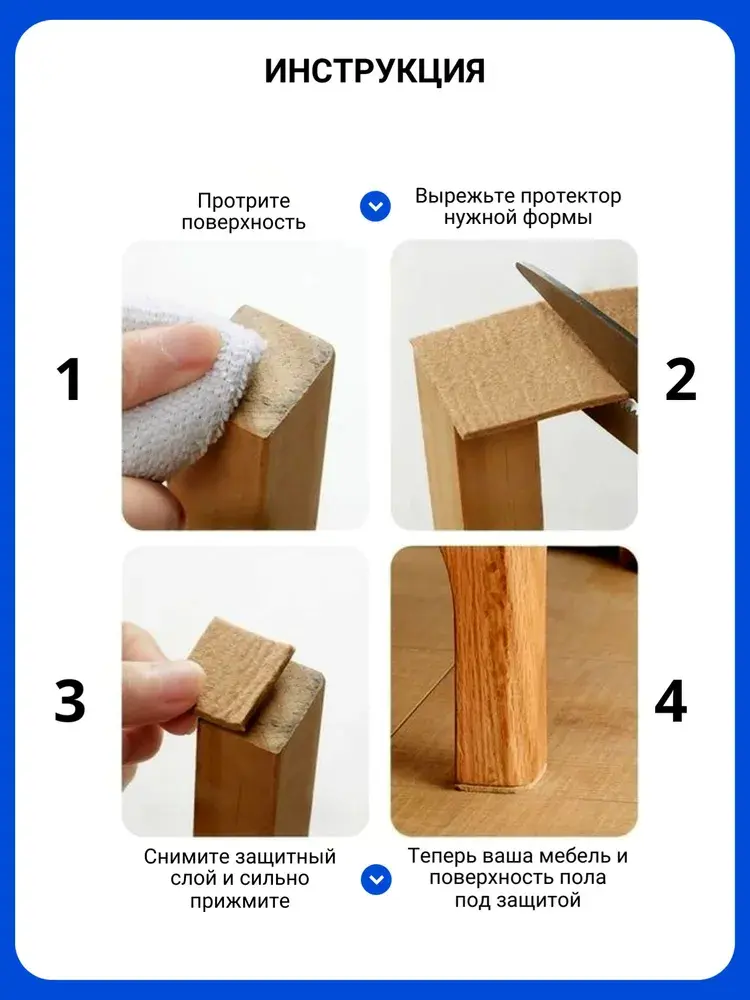 ИНСТРУКЦИЯ

Протрите поверхность

Вырежьте протектор нужной формы

1

2

3

4

Снимите защитный слой и сильно прижмите

Теперь ваша мебель и поверхность пола под защитой