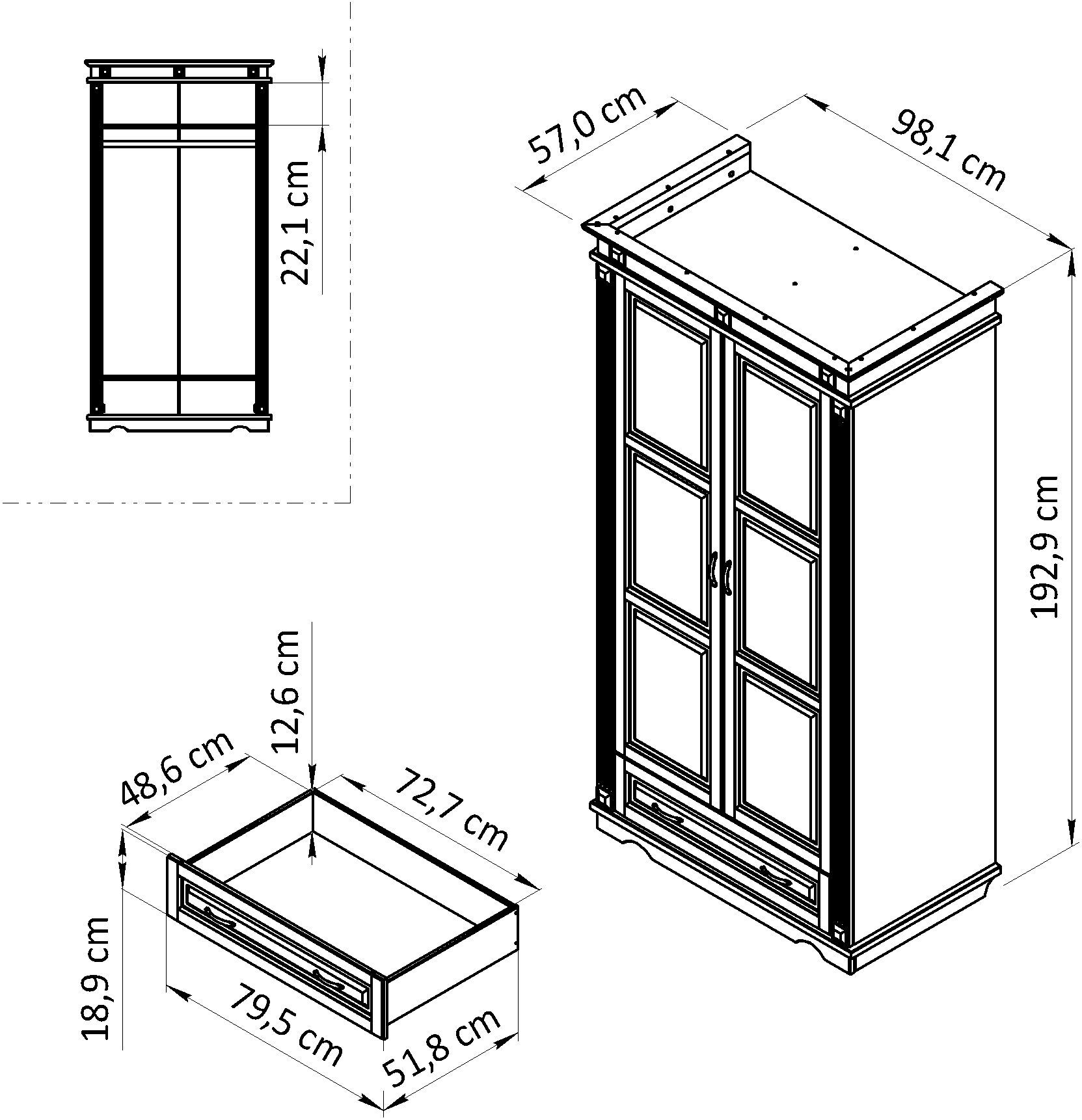 22,1 cm

57,0 cm

98,1 cm

192,9 cm

12,6 cm

48,6 cm

72,7 cm

18,9 cm

79,5 cm

51,8 cm