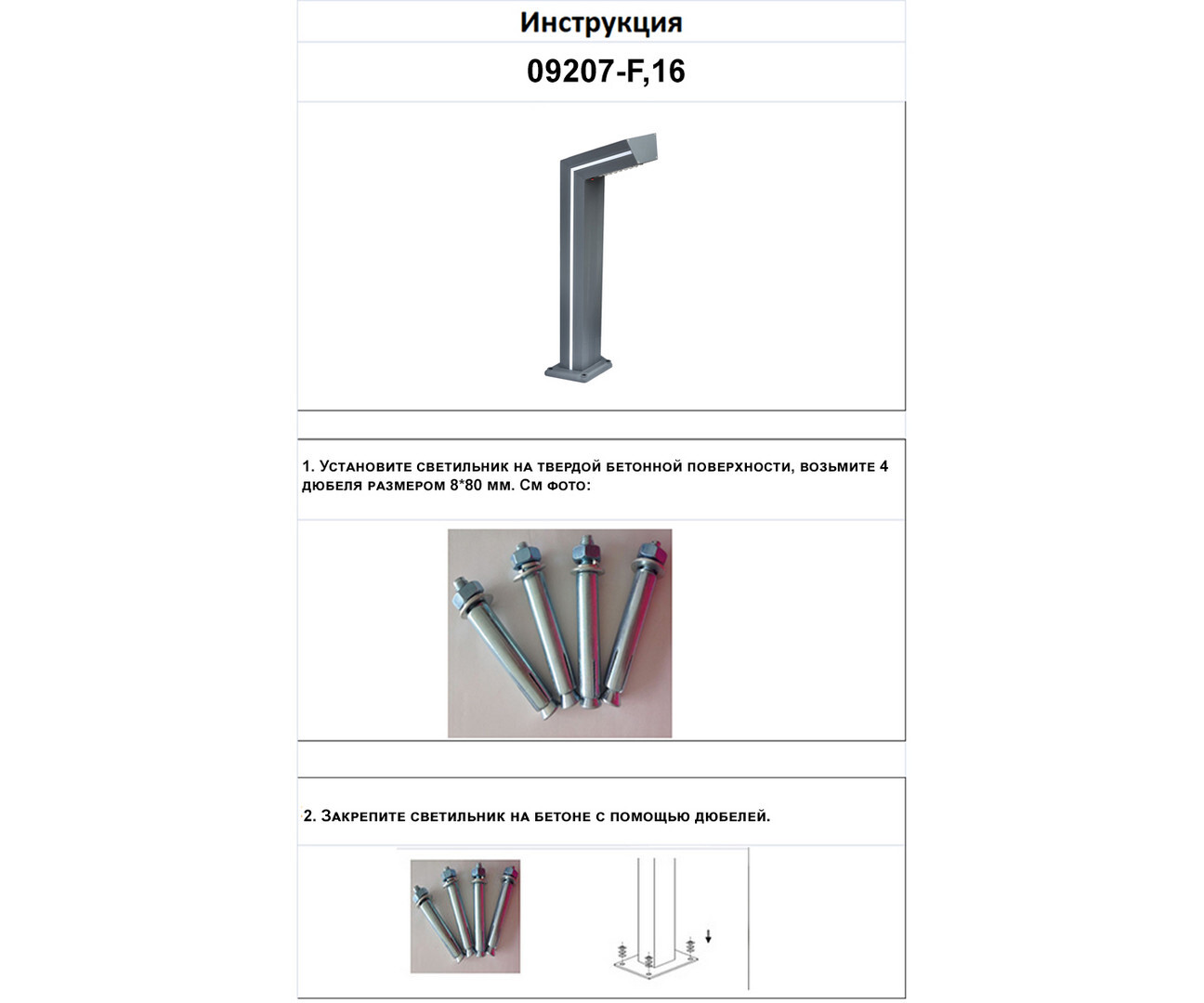 Инструкция

09207-F,16

1. Установите светильник на твердой бетонной поверхности, возьмите 4 дюбеля размером 8*80 мм. См фото:

2. Закрепите светильник на бетоне с помощью дюбелей.