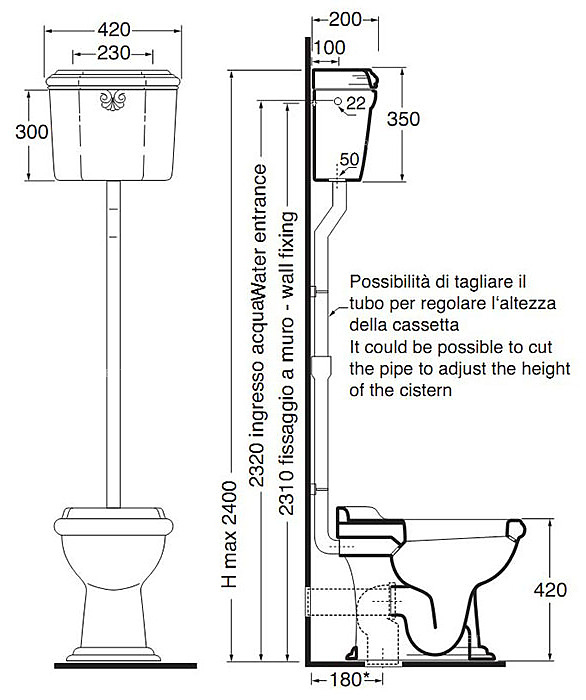 420
230
300
200
100
22
350
50
H max 2400
2320 ingresso acquaWater entrance
2310 fissaggio a muro - wall fixing
Possibilità di tagliare il tubo per regolare l'altezza della cassetta
It could be possible to cut the pipe to adjust the height of the cistern
420
180*