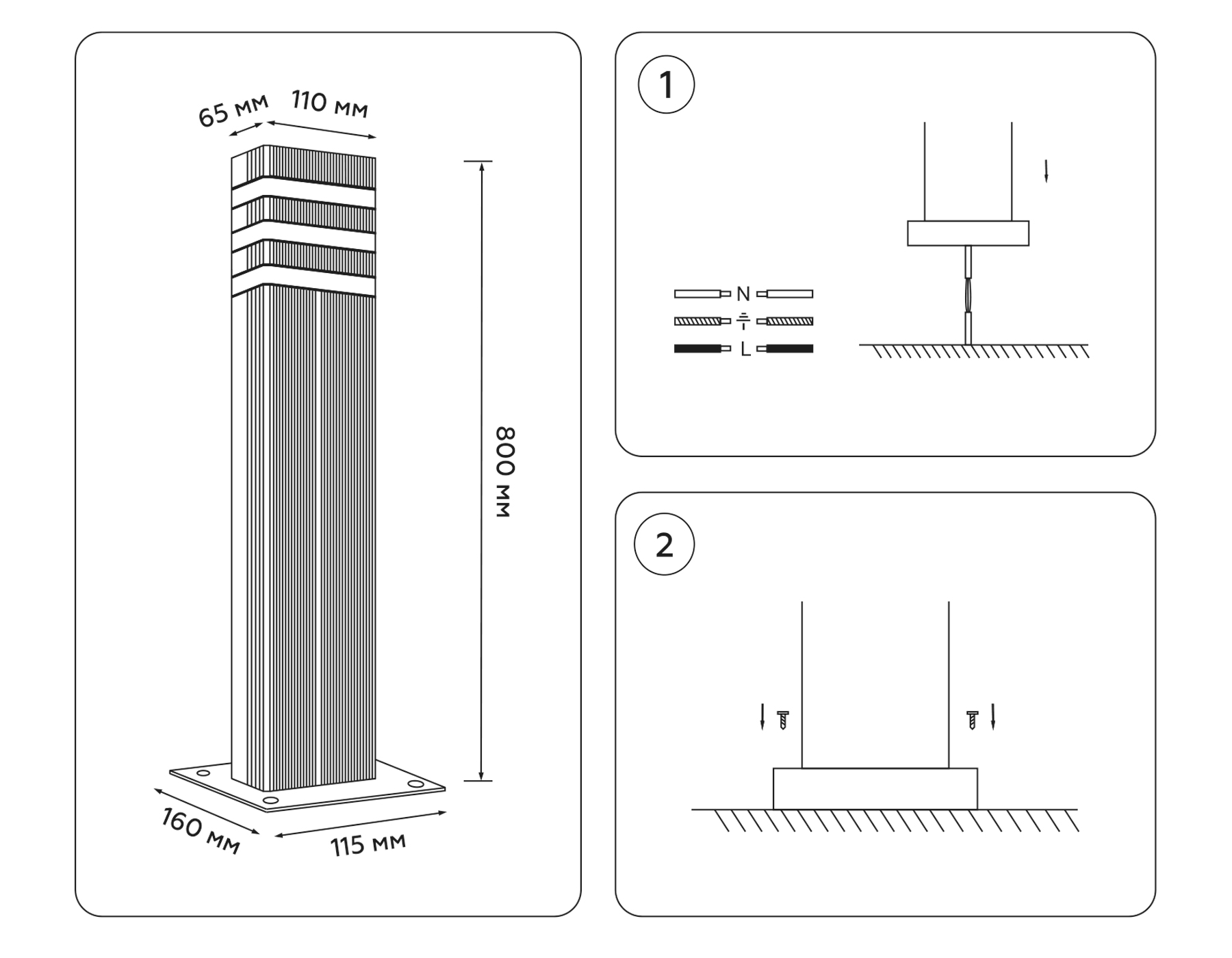 65 мм
110 мм
800 мм
160 мм
115 мм

1

N
L

2