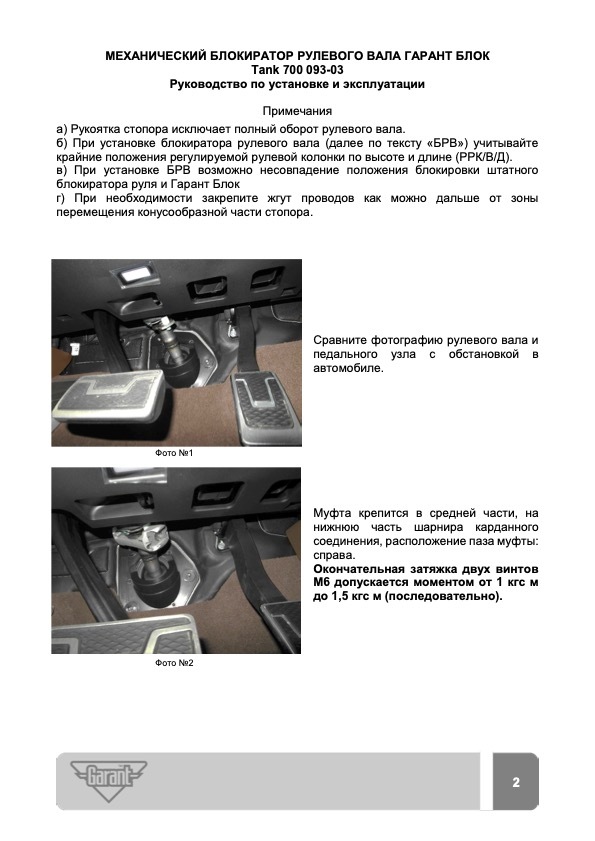 МЕХАНИЧЕСКИЙ БЛОКИРАТОР РУЛЕВОГО ВАЛА ГАРАНТ БЛОК
Tank 700 093-03
Руководство по установке и эксплуатации

Примечания
а) Рукоятка стопора исключает полный оборот рулевого вала.
б) При установке блокиратора рулевого вала (далее по тексту «БРВ») учитывайте крайние положения регулируемой рулевой колонки по высоте и длине (РРК/В/Д).
в) При установке БРВ возможно несовпадение положения блокировки штатного блокиратора руля и Гарант Блок
г) При необходимости закрепите жгут проводов как можно дальше от зоны перемещения конусообразной части стопора.

Сравните фотографию рулевого вала и педального узла с обстановкой в автомобиле.

Фото №1

Муфта крепится в средней части, на нижнюю часть шарнира карданного соединения, расположение паза муфты: справа.
Окончательная затяжка двух винтов М6 допускается моментом от 1 кгс м до 1,5 кгс м (последовательно).

Фото №2

Garant

2